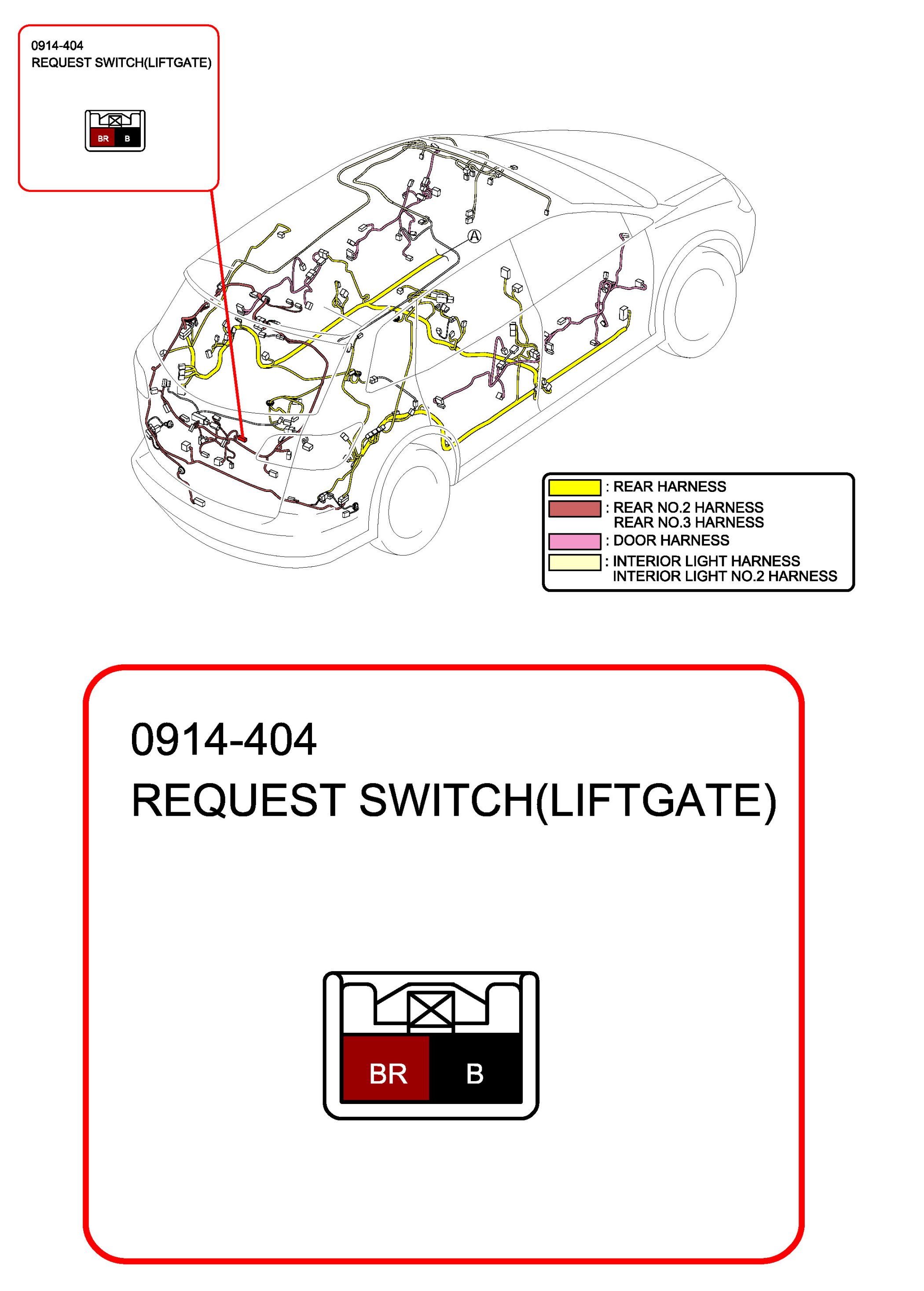 0914-404
REQUEST SWITCH(LIFTGATE)

BR B

A

: REAR HARNESS
: REAR NO.2 HARNESS
REAR NO.3 HARNESS
: DOOR HARNESS
: INTERIOR LIGHT HARNESS
INTERIOR LIGHT NO.2 HARNESS

0914-404
REQUEST SWITCH(LIFTGATE)

BR B