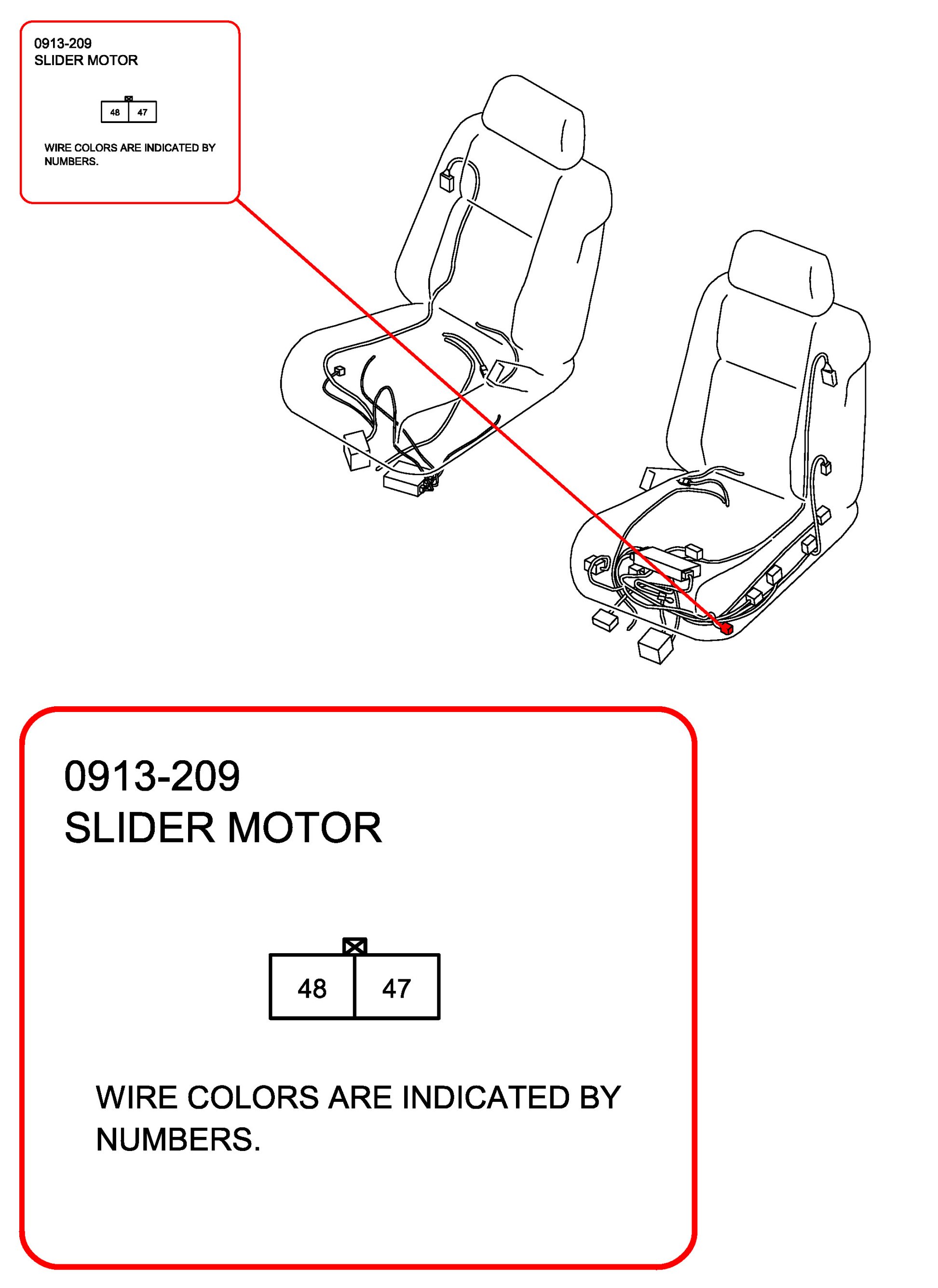 0913-209
SLIDER MOTOR

48 47

WIRE COLORS ARE INDICATED BY NUMBERS.

0913-209
SLIDER MOTOR

48 47

WIRE COLORS ARE INDICATED BY NUMBERS.