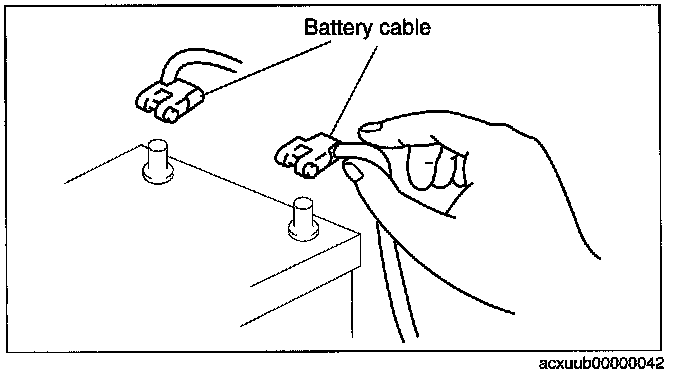 Battery cable

acxuub00000042