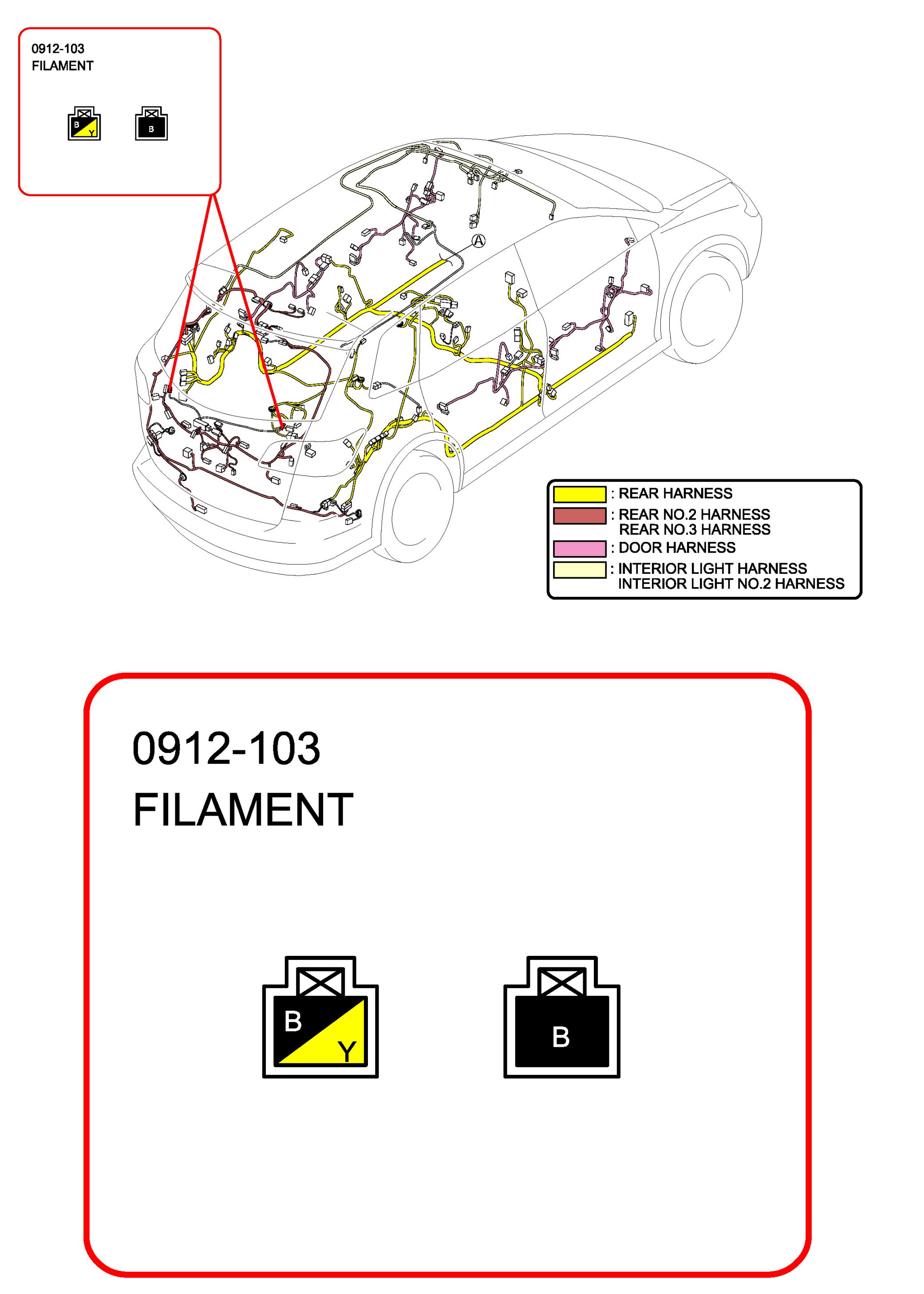 0912-103
FILAMENT

B
Y

B

A

: REAR HARNESS
: REAR NO.2 HARNESS
REAR NO.3 HARNESS
: DOOR HARNESS
: INTERIOR LIGHT HARNESS
INTERIOR LIGHT NO.2 HARNESS

0912-103
FILAMENT

B
Y

B