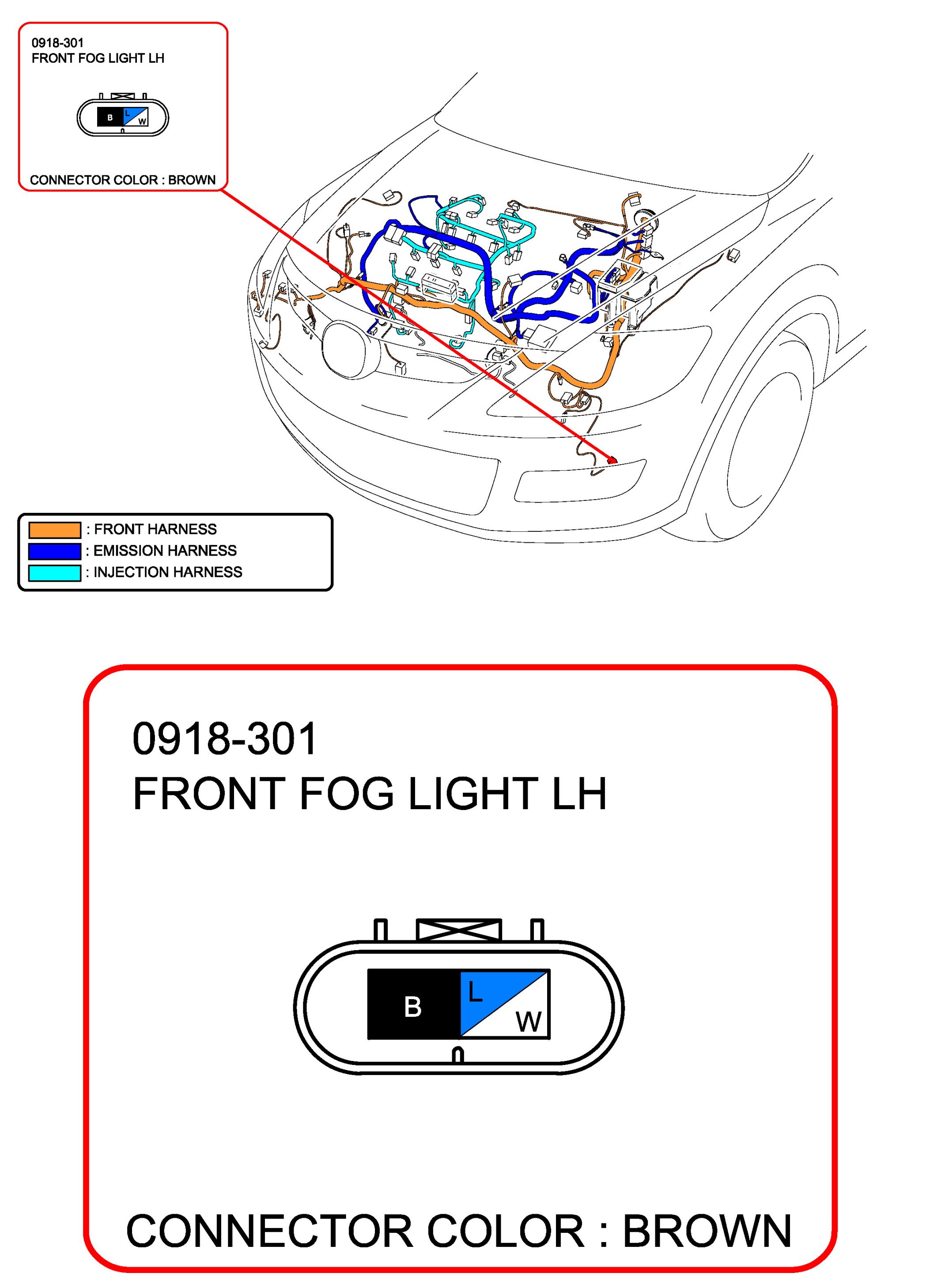 0918-301
FRONT FOG LIGHT LH

B L W

CONNECTOR COLOR : BROWN

: FRONT HARNESS
: EMISSION HARNESS
: INJECTION HARNESS

0918-301
FRONT FOG LIGHT LH

B L W

CONNECTOR COLOR : BROWN