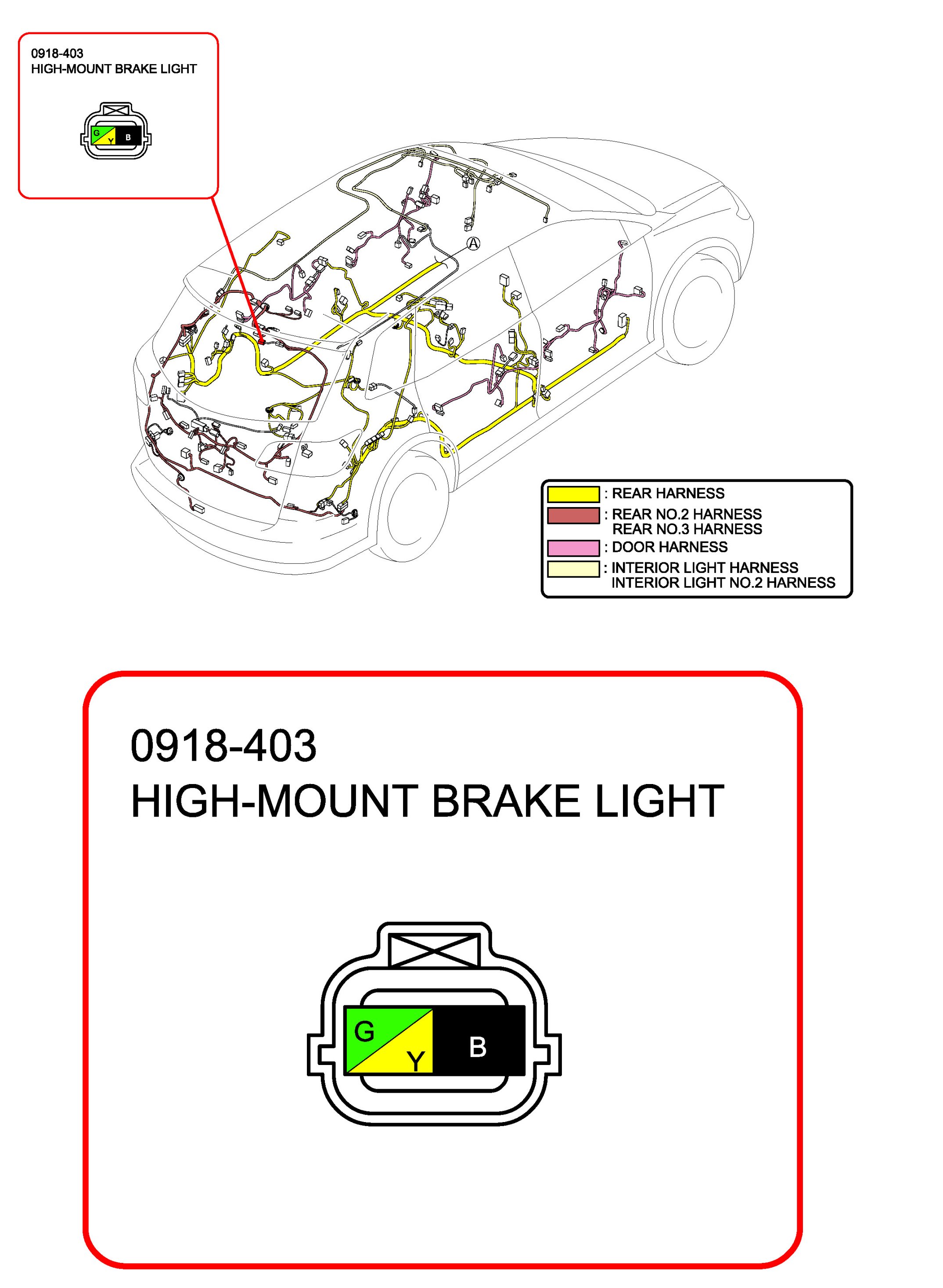 0918-403
HIGH-MOUNT BRAKE LIGHT

G
Y
B

A

: REAR HARNESS
: REAR NO.2 HARNESS
REAR NO.3 HARNESS
: DOOR HARNESS
: INTERIOR LIGHT HARNESS
INTERIOR LIGHT NO.2 HARNESS

0918-403
HIGH-MOUNT BRAKE LIGHT

G
Y
B