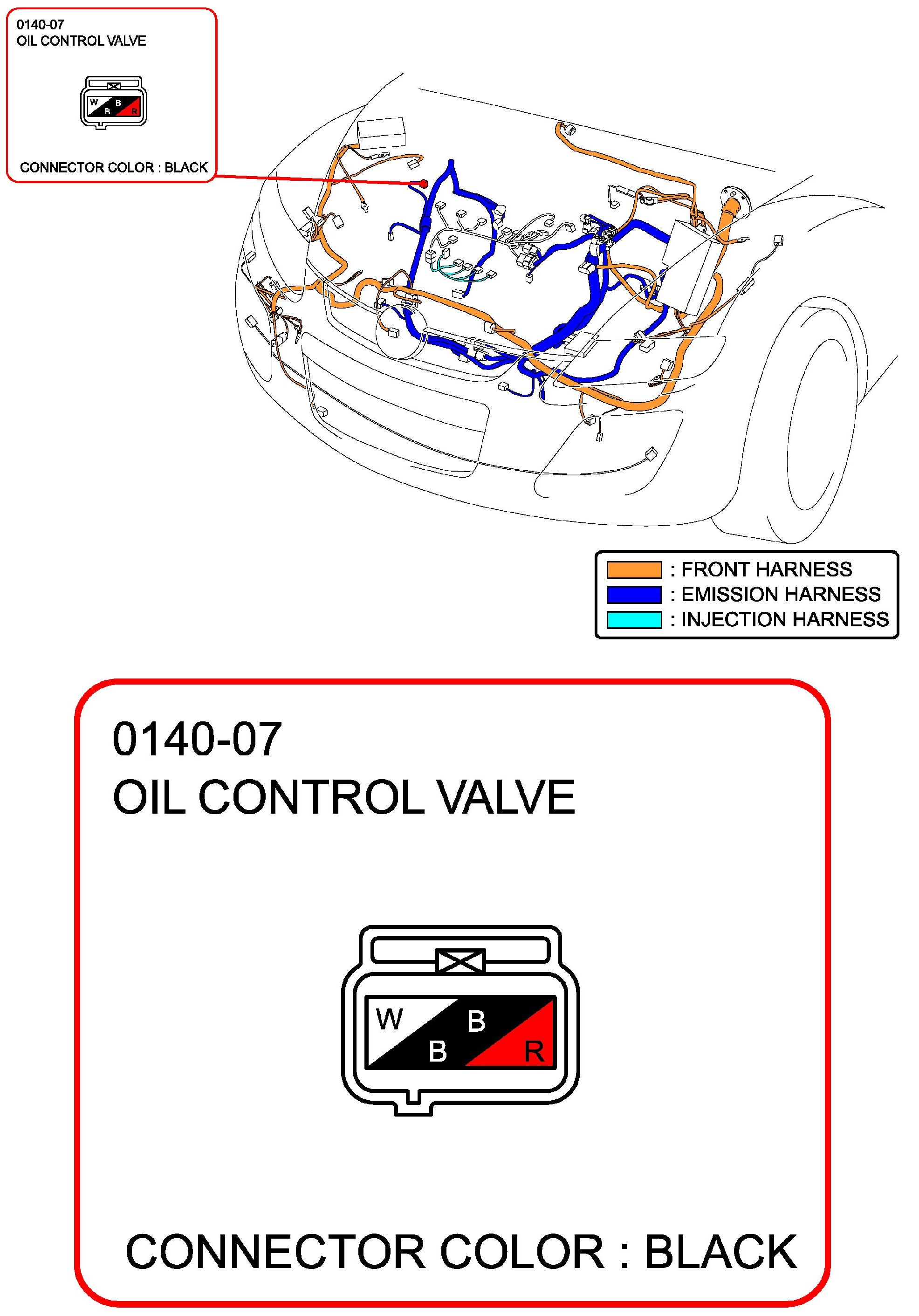 0140-07
OIL CONTROL VALVE

W B B R

CONNECTOR COLOR : BLACK

: FRONT HARNESS
: EMISSION HARNESS
: INJECTION HARNESS

0140-07
OIL CONTROL VALVE

W B B R

CONNECTOR COLOR : BLACK