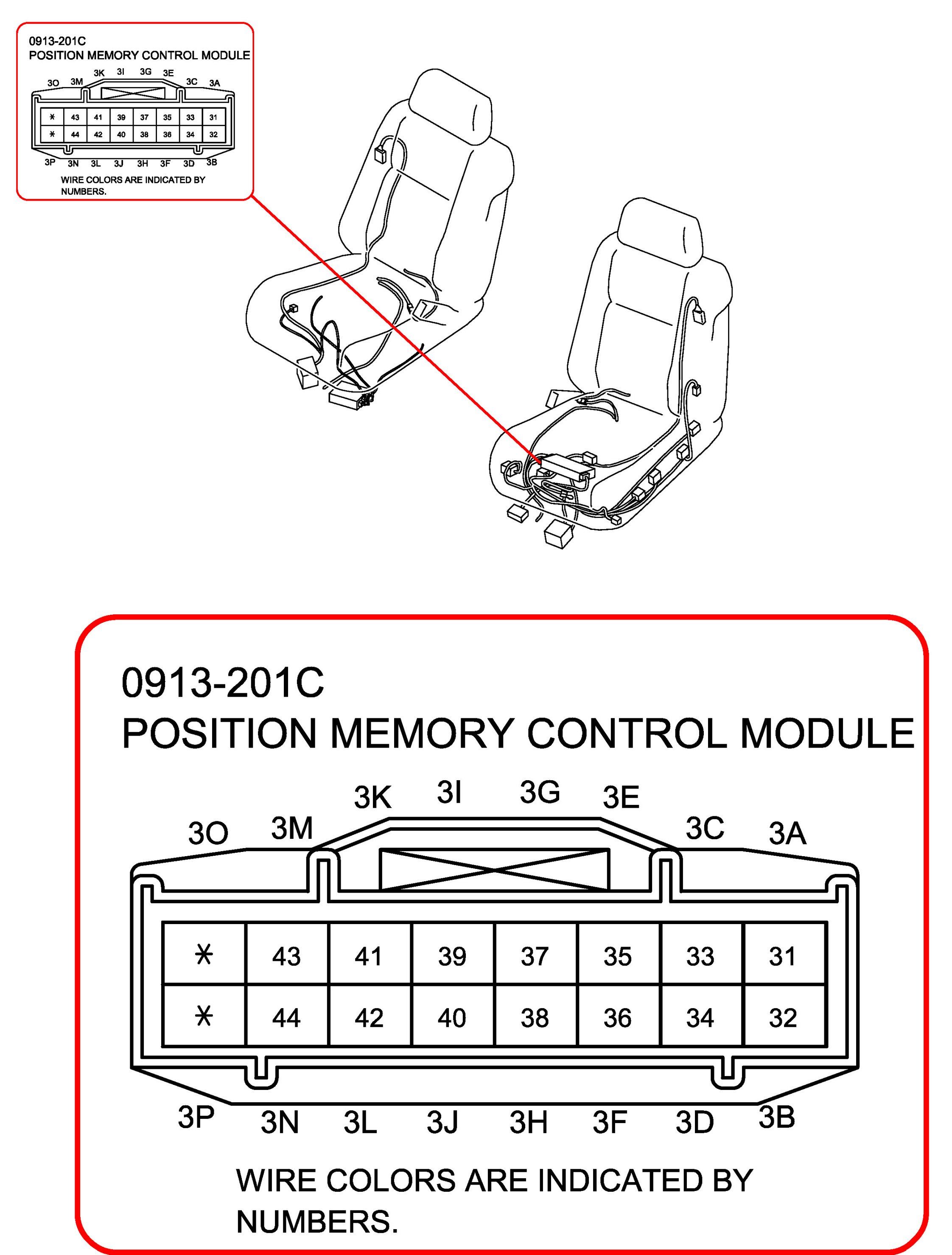 0913-201C
POSITION MEMORY CONTROL MODULE

3O 3M 3K 3I 3G 3E 3C 3A

| * | 43 | 41 | 39 | 37 | 35 | 33 | 31 |
|---|---|---|---|---|---|---|---|
| * | 44 | 42 | 40 | 38 | 36 | 34 | 32 |

3P 3N 3L 3J 3H 3F 3D 3B

WIRE COLORS ARE INDICATED BY NUMBERS.

0913-201C
POSITION MEMORY CONTROL MODULE

3O 3M 3K 3I 3G 3E 3C 3A

| * | 43 | 41 | 39 | 37 | 35 | 33 | 31 |
|---|---|---|---|---|---|---|---|
| * | 44 | 42 | 40 | 38 | 36 | 34 | 32 |

3P 3N 3L 3J 3H 3F 3D 3B

WIRE COLORS ARE INDICATED BY NUMBERS.