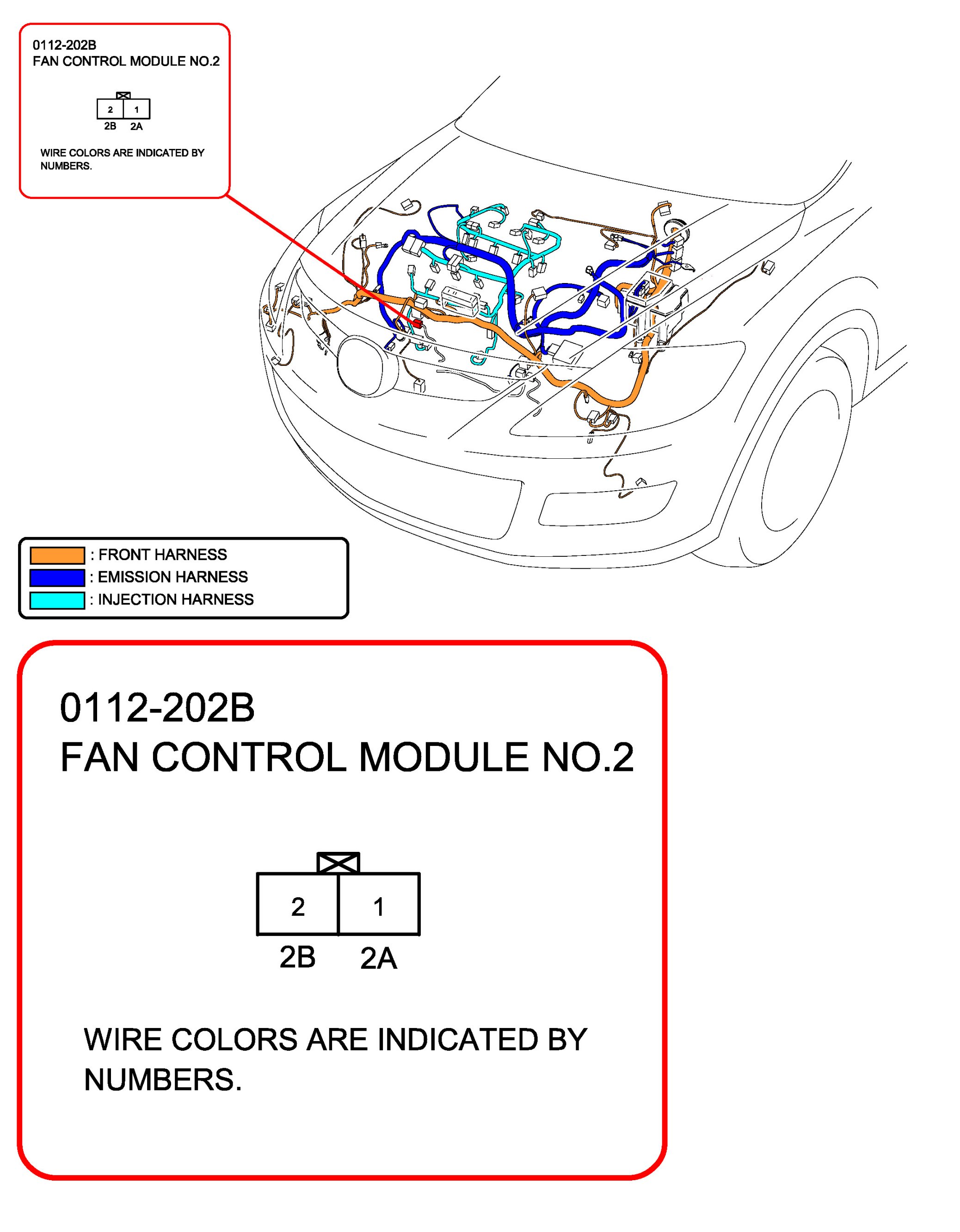 0112-202B
FAN CONTROL MODULE NO.2

2 1
2B 2A

WIRE COLORS ARE INDICATED BY NUMBERS.

: FRONT HARNESS
: EMISSION HARNESS
: INJECTION HARNESS

0112-202B
FAN CONTROL MODULE NO.2

2 1
2B 2A

WIRE COLORS ARE INDICATED BY NUMBERS.