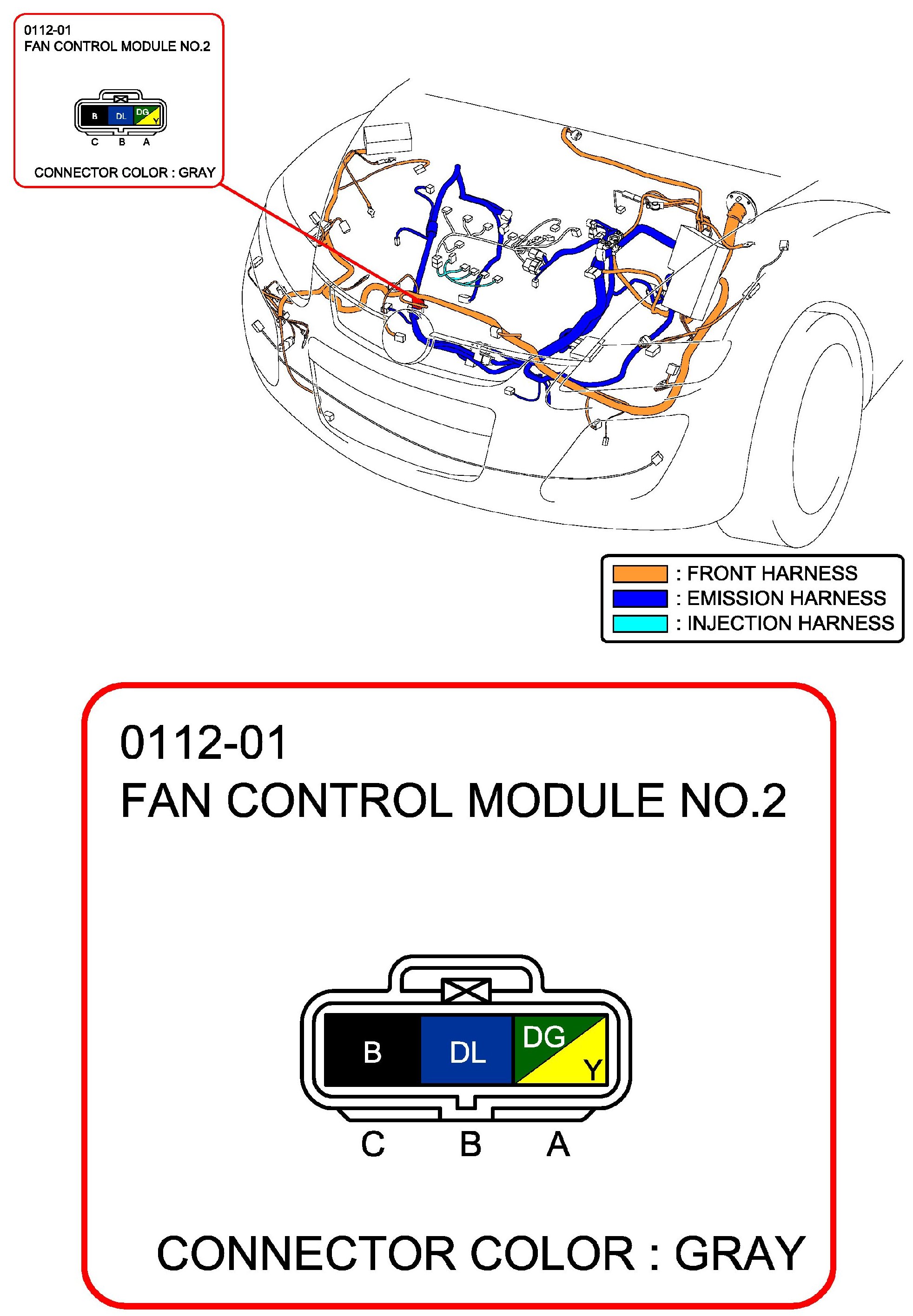 0112-01
FAN CONTROL MODULE NO.2

B DL DG Y
C B A

CONNECTOR COLOR : GRAY

: FRONT HARNESS
: EMISSION HARNESS
: INJECTION HARNESS

0112-01
FAN CONTROL MODULE NO.2

B DL DG Y
C B A

CONNECTOR COLOR : GRAY