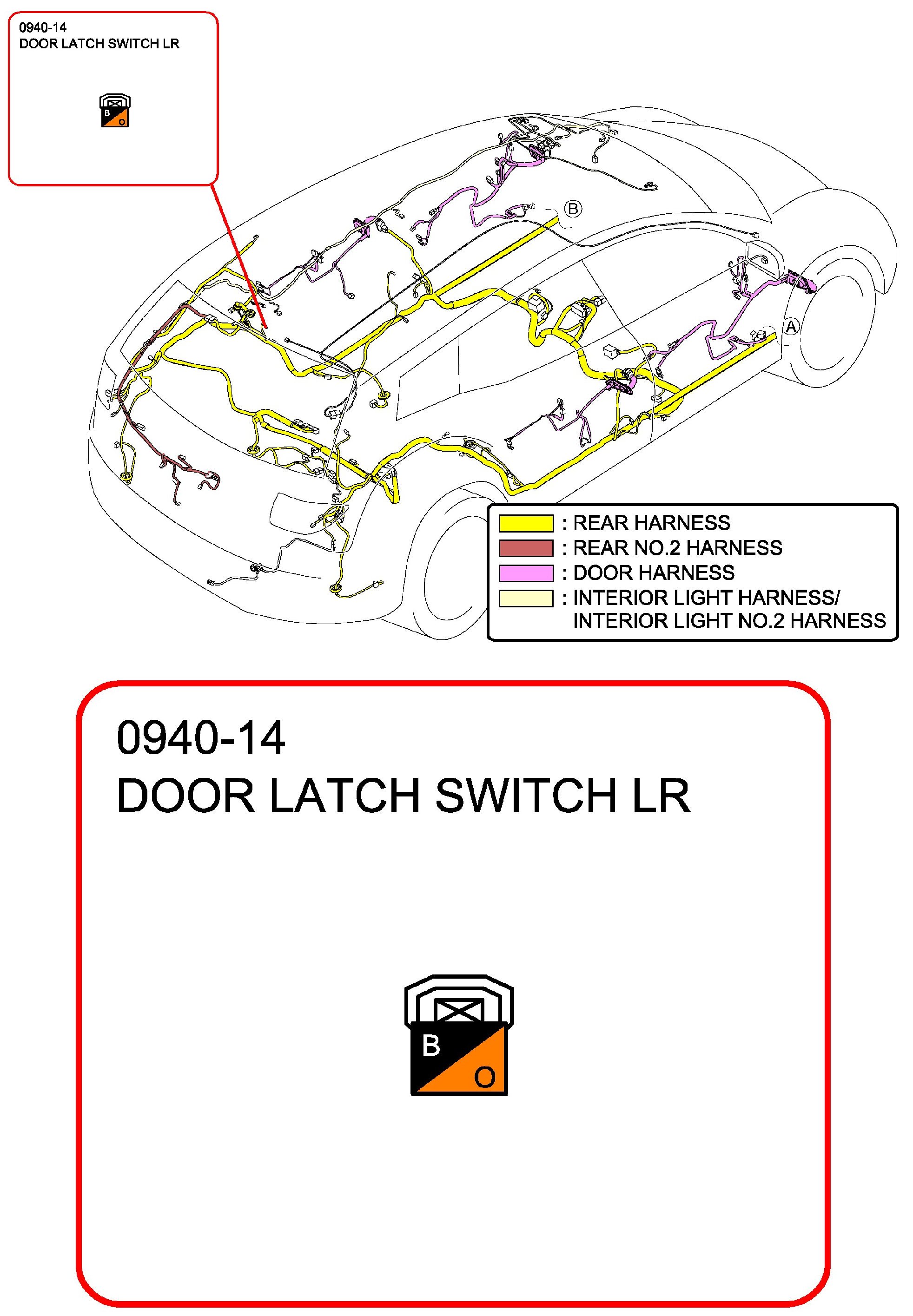 0940-14
DOOR LATCH SWITCH LR

B
O

B

A

: REAR HARNESS
: REAR NO.2 HARNESS
: DOOR HARNESS
: INTERIOR LIGHT HARNESS/ INTERIOR LIGHT NO.2 HARNESS

0940-14
DOOR LATCH SWITCH LR

B
O