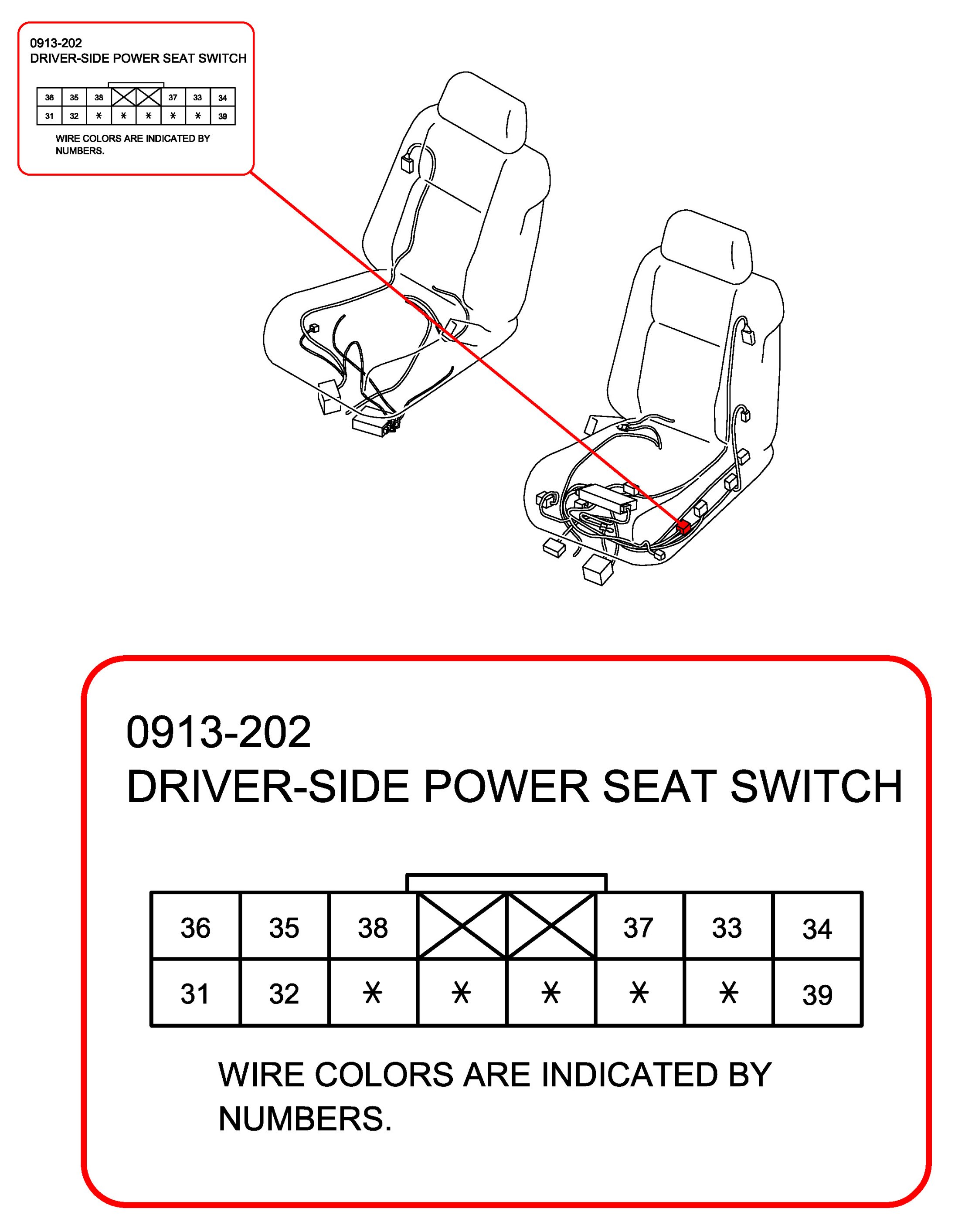 0913-202
DRIVER-SIDE POWER SEAT SWITCH

| 36 | 35 | 38 |  |  | 37 | 33 | 34 |
|---|---|---|---|---|---|---|---|
| 31 | 32 | * | * | * | * | * | 39 |

WIRE COLORS ARE INDICATED BY NUMBERS.

0913-202
DRIVER-SIDE POWER SEAT SWITCH

| 36 | 35 | 38 |  |  | 37 | 33 | 34 |
|---|---|---|---|---|---|---|---|
| 31 | 32 | * | * | * | * | * | 39 |

WIRE COLORS ARE INDICATED BY NUMBERS.