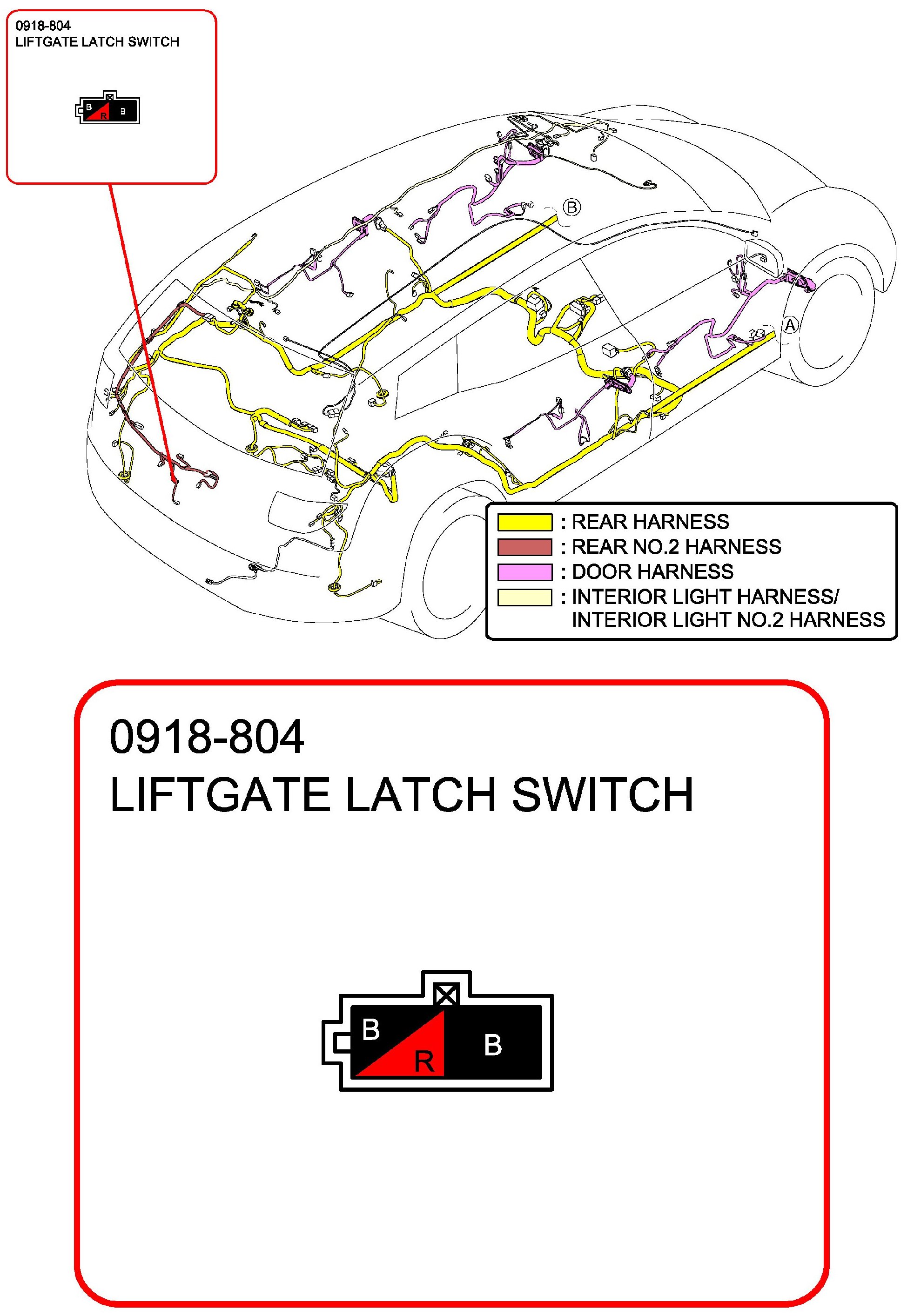 0918-804
LIFTGATE LATCH SWITCH

B R B

B

A

: REAR HARNESS
: REAR NO.2 HARNESS
: DOOR HARNESS
: INTERIOR LIGHT HARNESS/ INTERIOR LIGHT NO.2 HARNESS

0918-804
LIFTGATE LATCH SWITCH

B R B