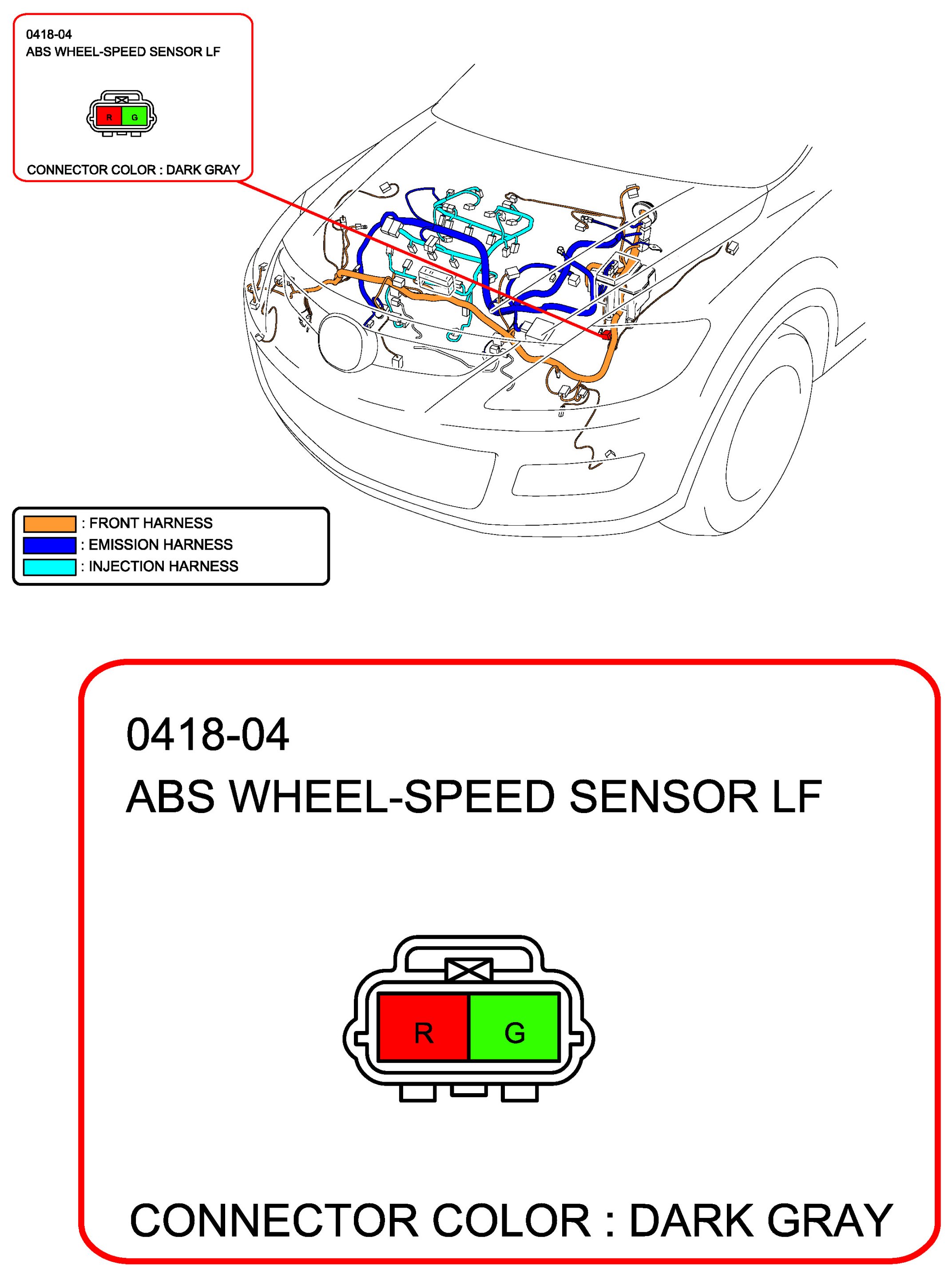 0418-04
ABS WHEEL-SPEED SENSOR LF

R G

CONNECTOR COLOR : DARK GRAY

: FRONT HARNESS
: EMISSION HARNESS
: INJECTION HARNESS

0418-04
ABS WHEEL-SPEED SENSOR LF

R G

CONNECTOR COLOR : DARK GRAY