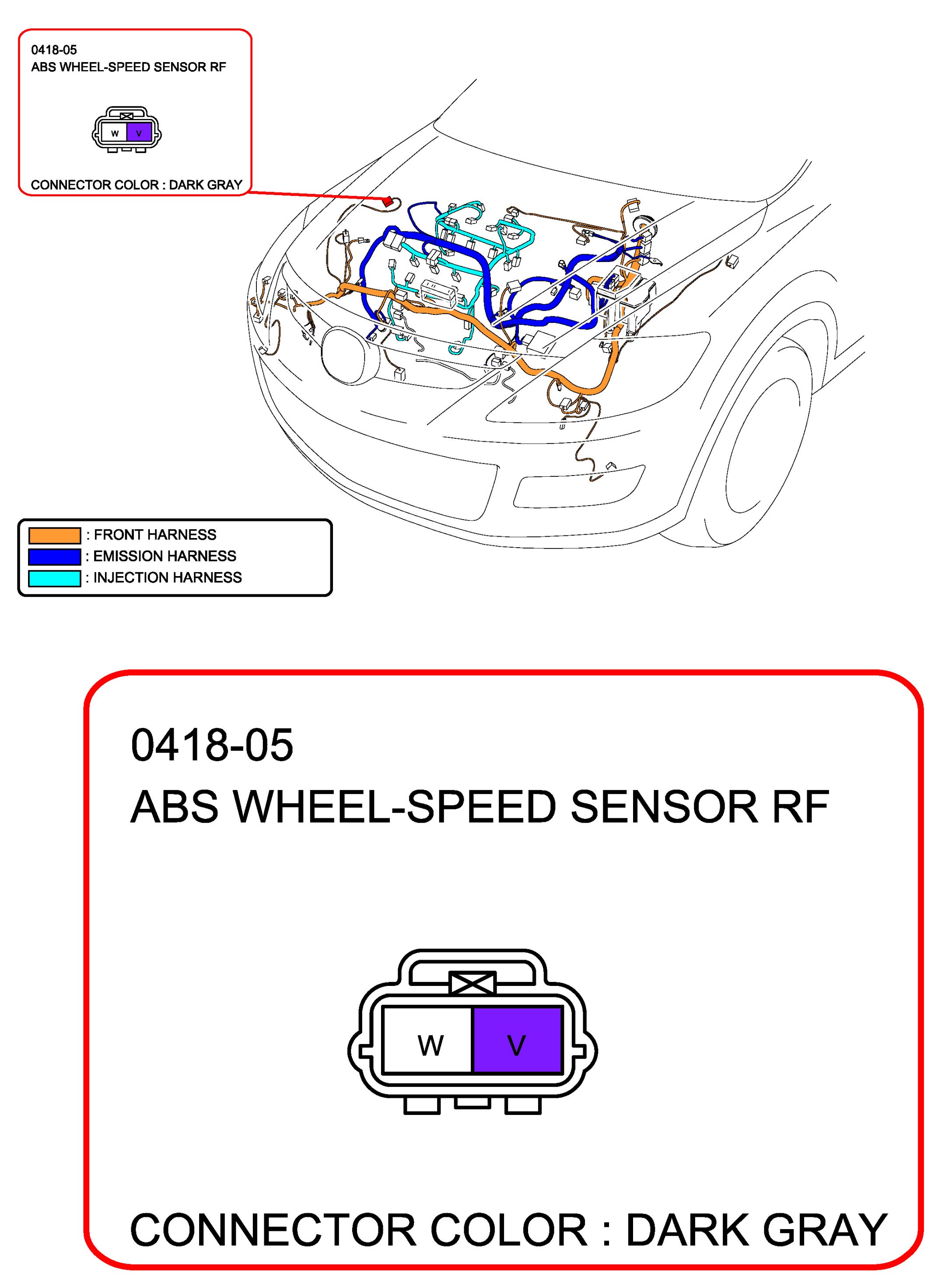 0418-05
ABS WHEEL-SPEED SENSOR RF

W V

CONNECTOR COLOR : DARK GRAY

: FRONT HARNESS
: EMISSION HARNESS
: INJECTION HARNESS

0418-05
ABS WHEEL-SPEED SENSOR RF

W V

CONNECTOR COLOR : DARK GRAY