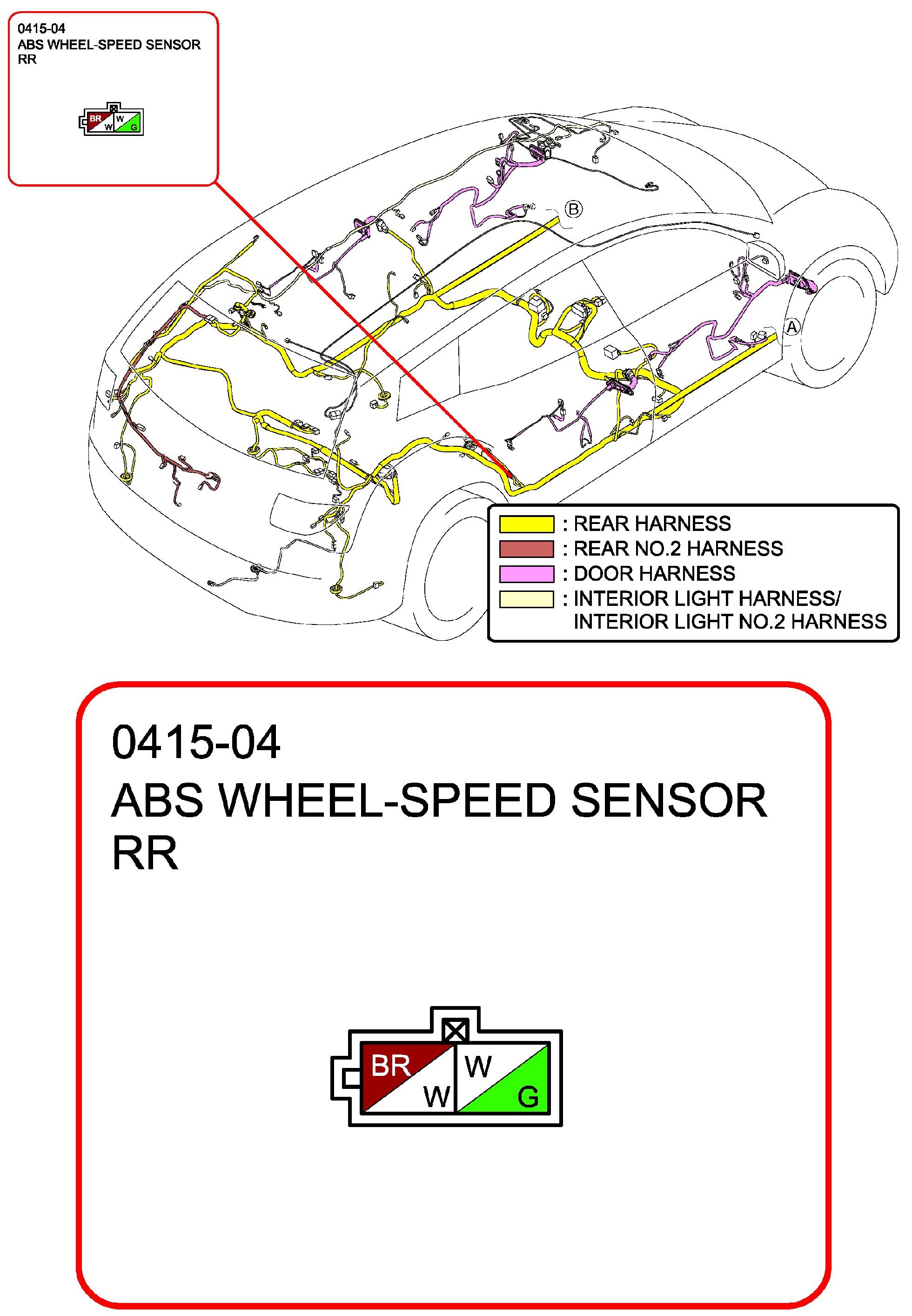 0415-04
ABS WHEEL-SPEED SENSOR
RR

BR
W
W
G

B

A

: REAR HARNESS
: REAR NO.2 HARNESS
: DOOR HARNESS
: INTERIOR LIGHT HARNESS/
INTERIOR LIGHT NO.2 HARNESS

0415-04
ABS WHEEL-SPEED SENSOR
RR

BR
W
W
G