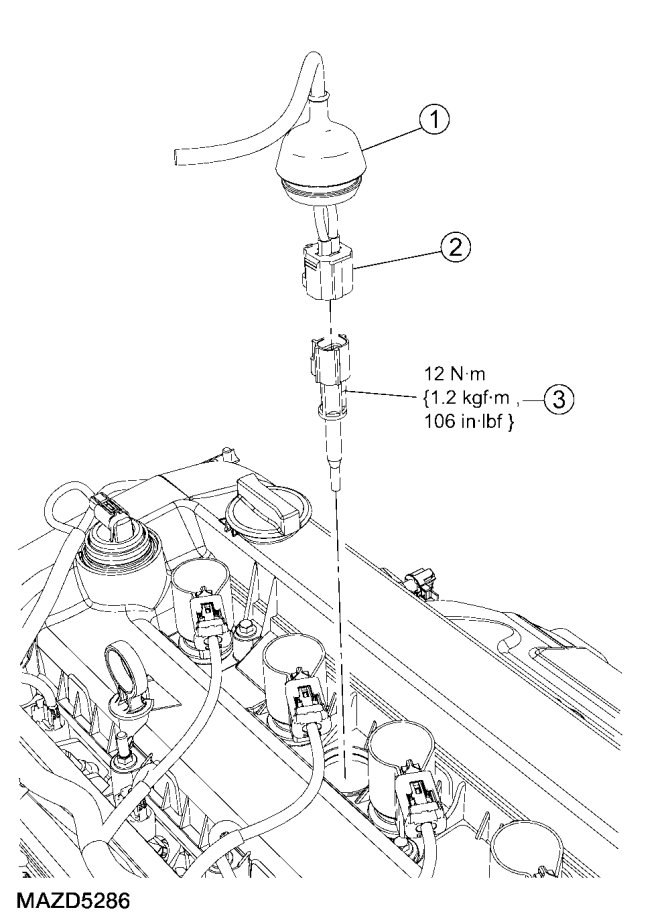 1

2

12 N·m
{1.2 kgf·m ,
106 in·lbf }

3

MAZD5286