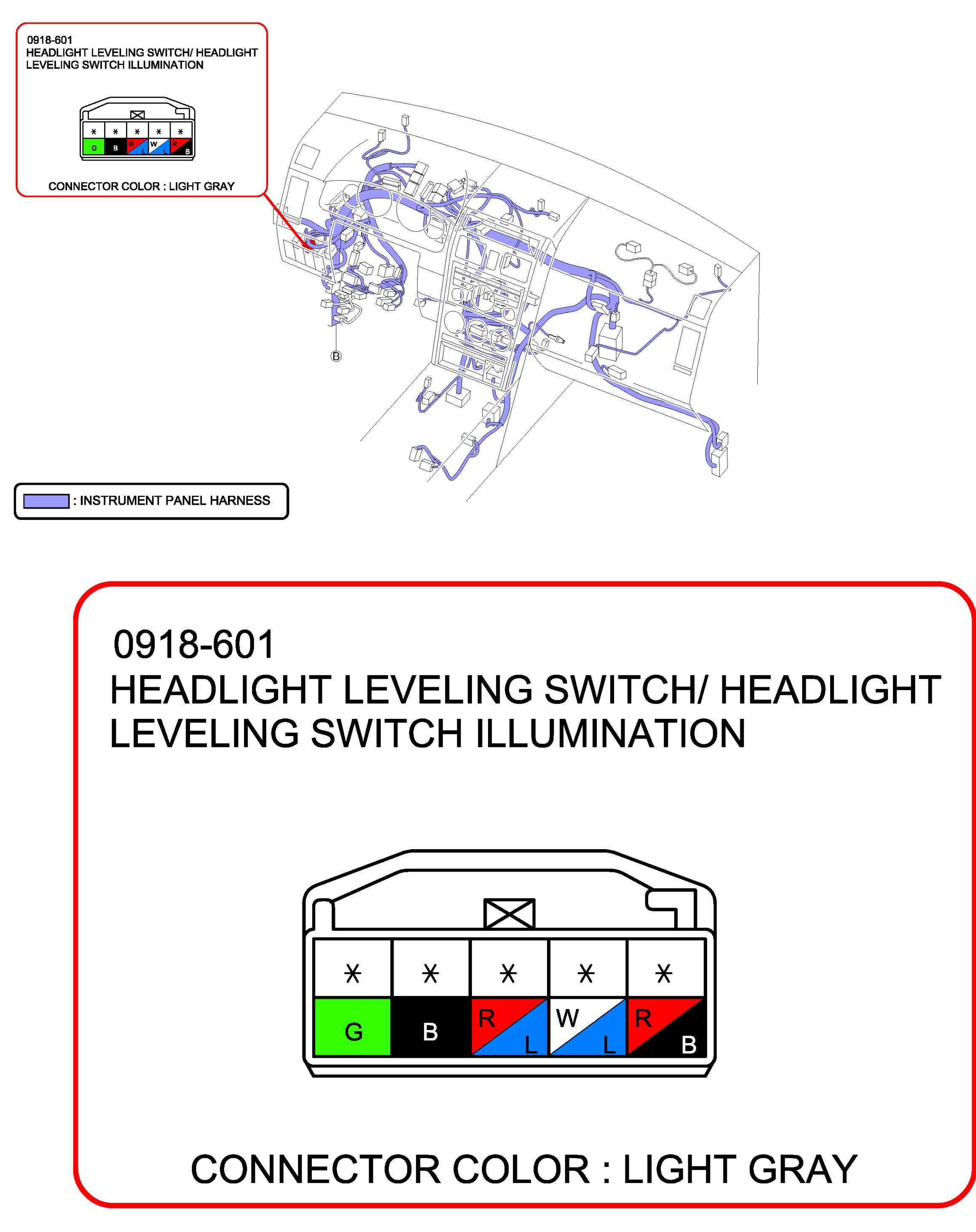 0918-601
HEADLIGHT LEVELING SWITCH/ HEADLIGHT LEVELING SWITCH ILLUMINATION

| * | * | * | * | * |
|---|---|---|---|---|
| G | B | R L | W L | R B |

CONNECTOR COLOR : LIGHT GRAY

B

: INSTRUMENT PANEL HARNESS

0918-601
HEADLIGHT LEVELING SWITCH/ HEADLIGHT LEVELING SWITCH ILLUMINATION

| * | * | * | * | * |
|---|---|---|---|---|
| G | B | R L | W L | R B |

CONNECTOR COLOR : LIGHT GRAY