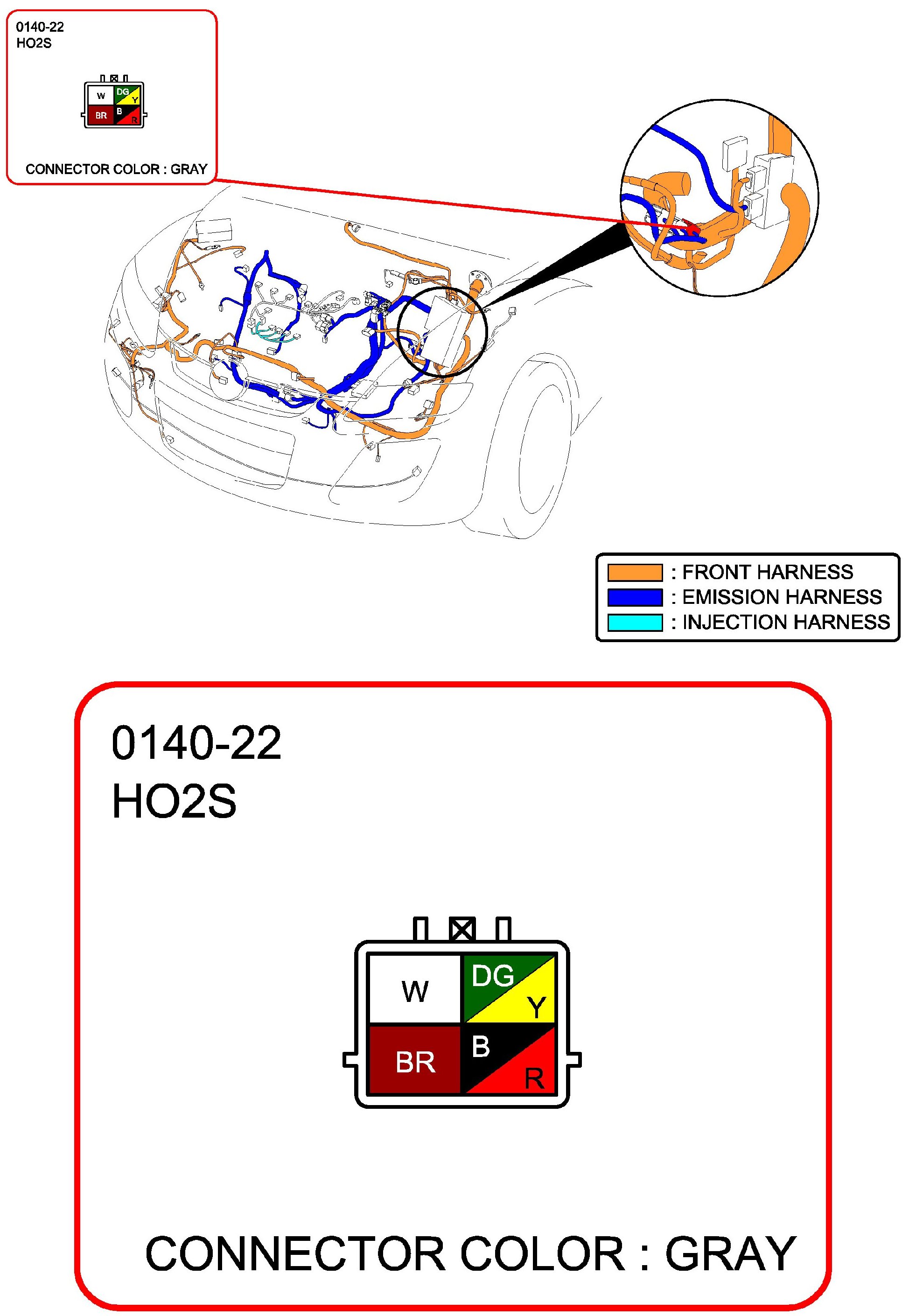 0140-22
HO2S

W DG Y
BR B R

CONNECTOR COLOR : GRAY

: FRONT HARNESS
: EMISSION HARNESS
: INJECTION HARNESS

0140-22
HO2S

W DG Y
BR B R

CONNECTOR COLOR : GRAY