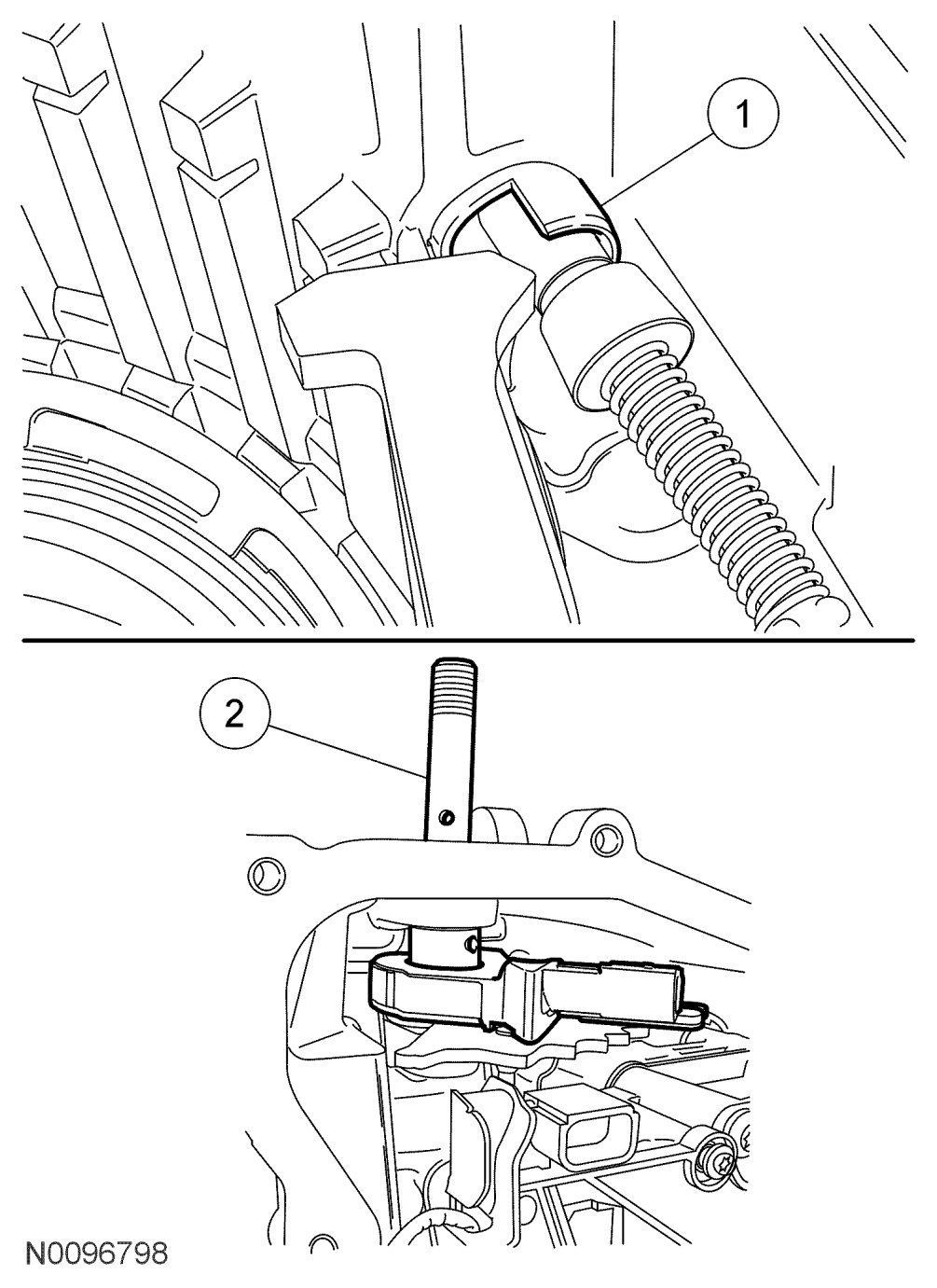 1

2

N0096798