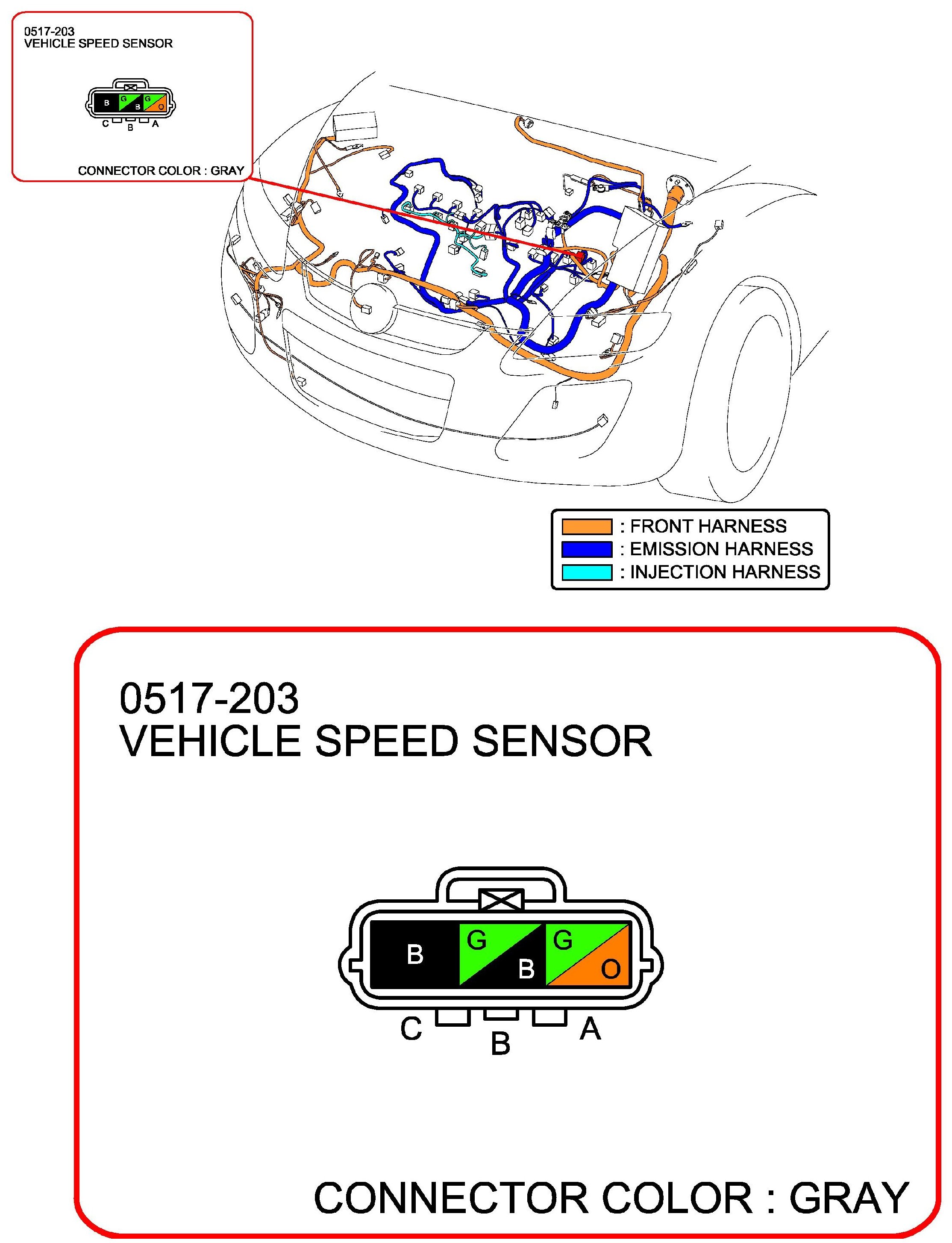 0517-203
VEHICLE SPEED SENSOR

B G B G O
C B A

CONNECTOR COLOR : GRAY

: FRONT HARNESS
: EMISSION HARNESS
: INJECTION HARNESS

0517-203
VEHICLE SPEED SENSOR

B G B G O
C B A

CONNECTOR COLOR : GRAY