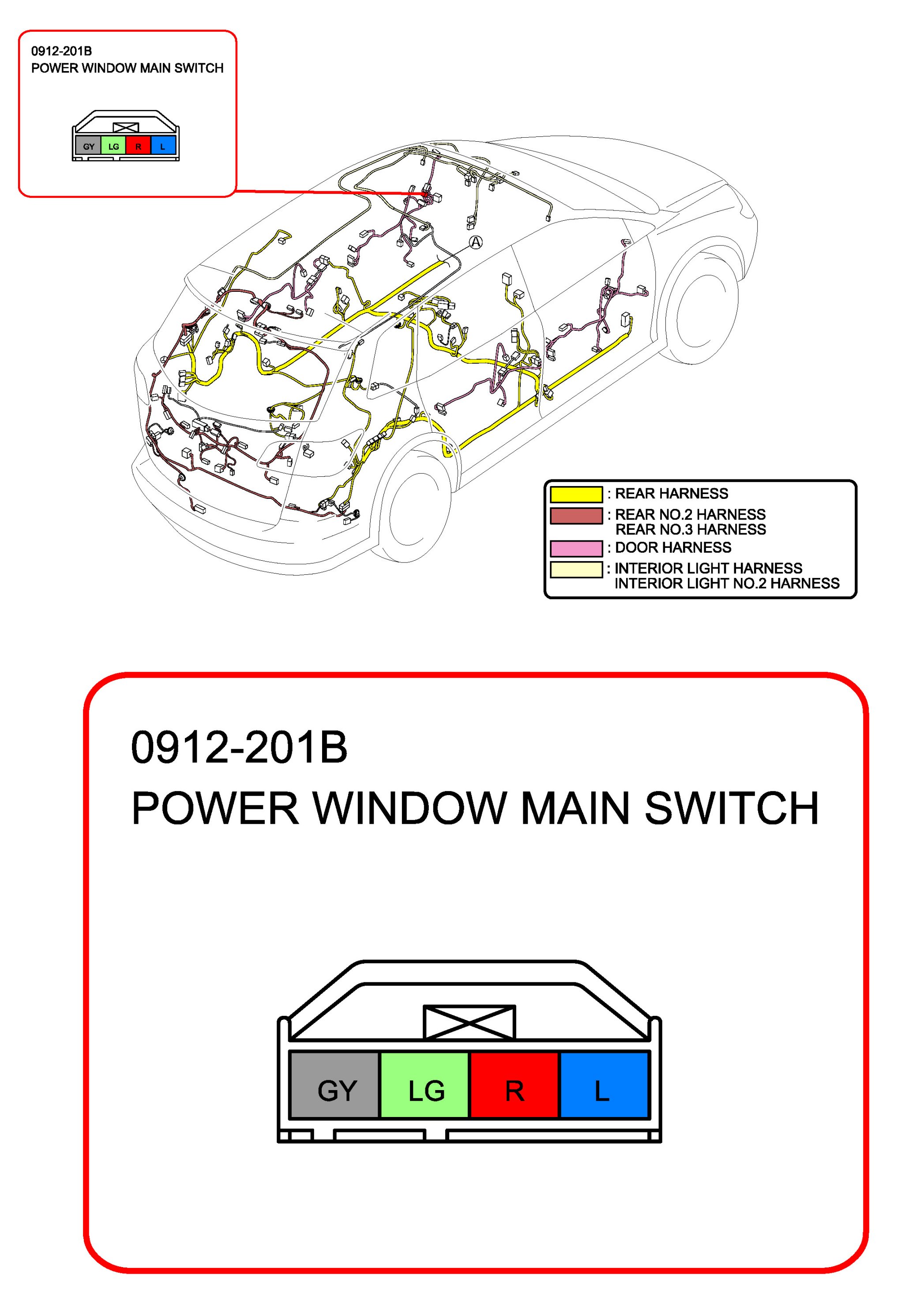 0912-201B
POWER WINDOW MAIN SWITCH

GY LG R L

A

: REAR HARNESS
: REAR NO.2 HARNESS
REAR NO.3 HARNESS
: DOOR HARNESS
: INTERIOR LIGHT HARNESS
INTERIOR LIGHT NO.2 HARNESS

0912-201B
POWER WINDOW MAIN SWITCH

GY LG R L