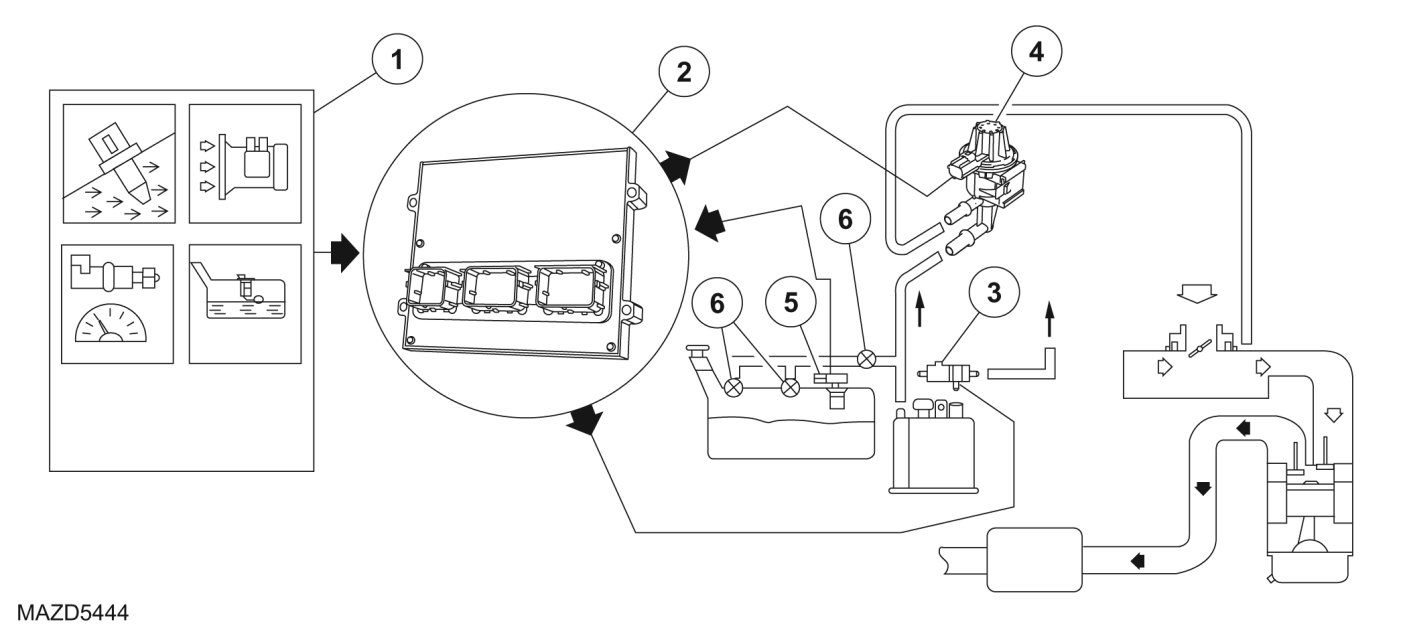 1
2
4
6
6
5
3
MAZD5444