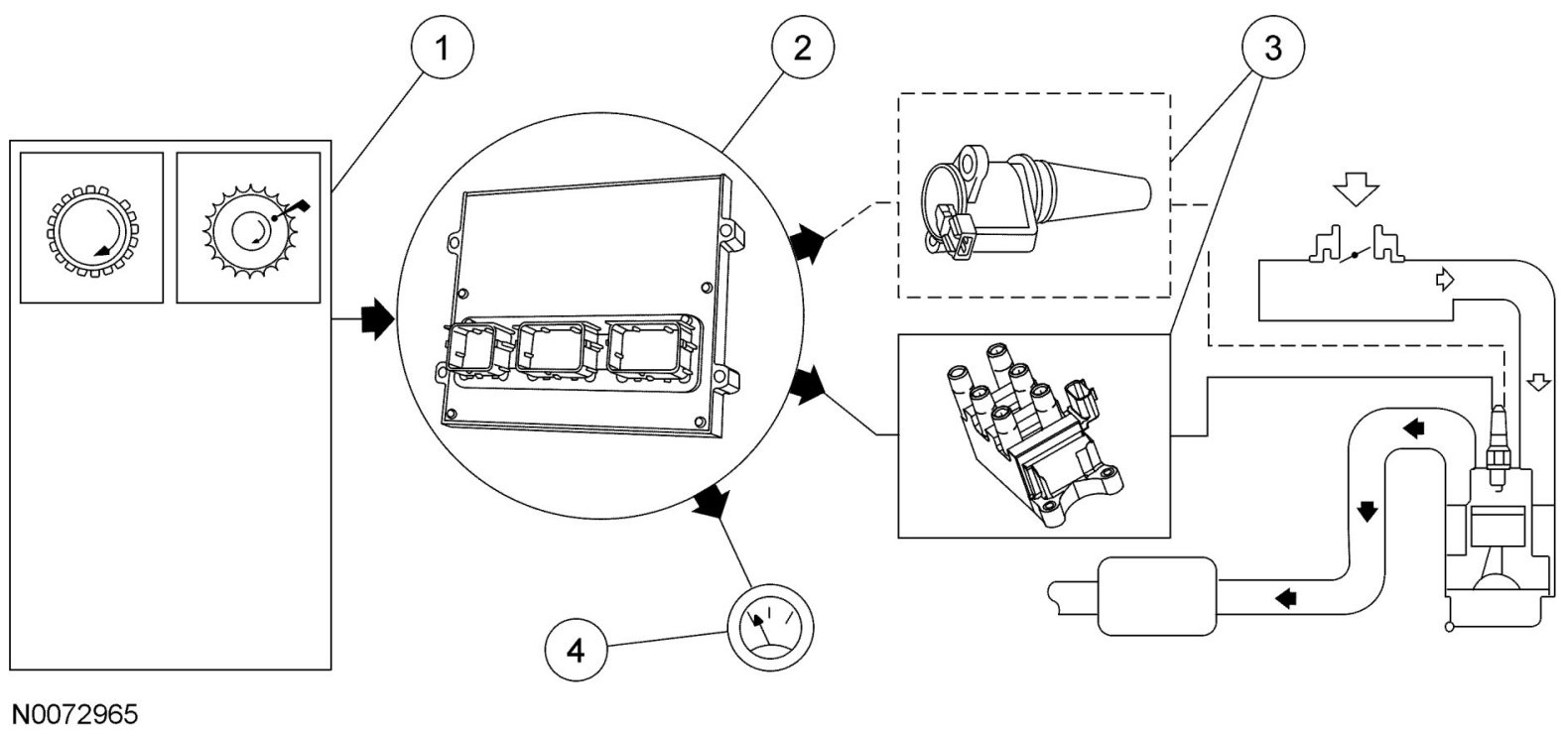 1
2
3
4
N0072965