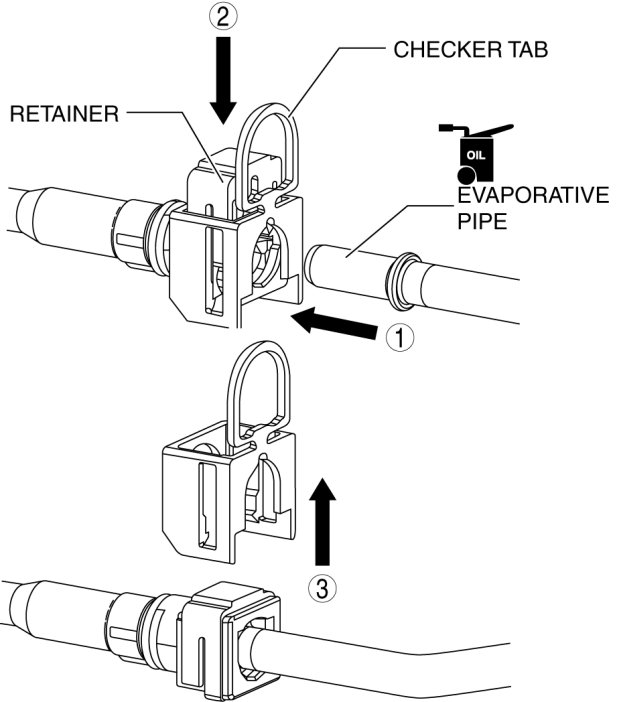 2

CHECKER TAB

RETAINER

OIL

EVAPORATIVE PIPE

1

3