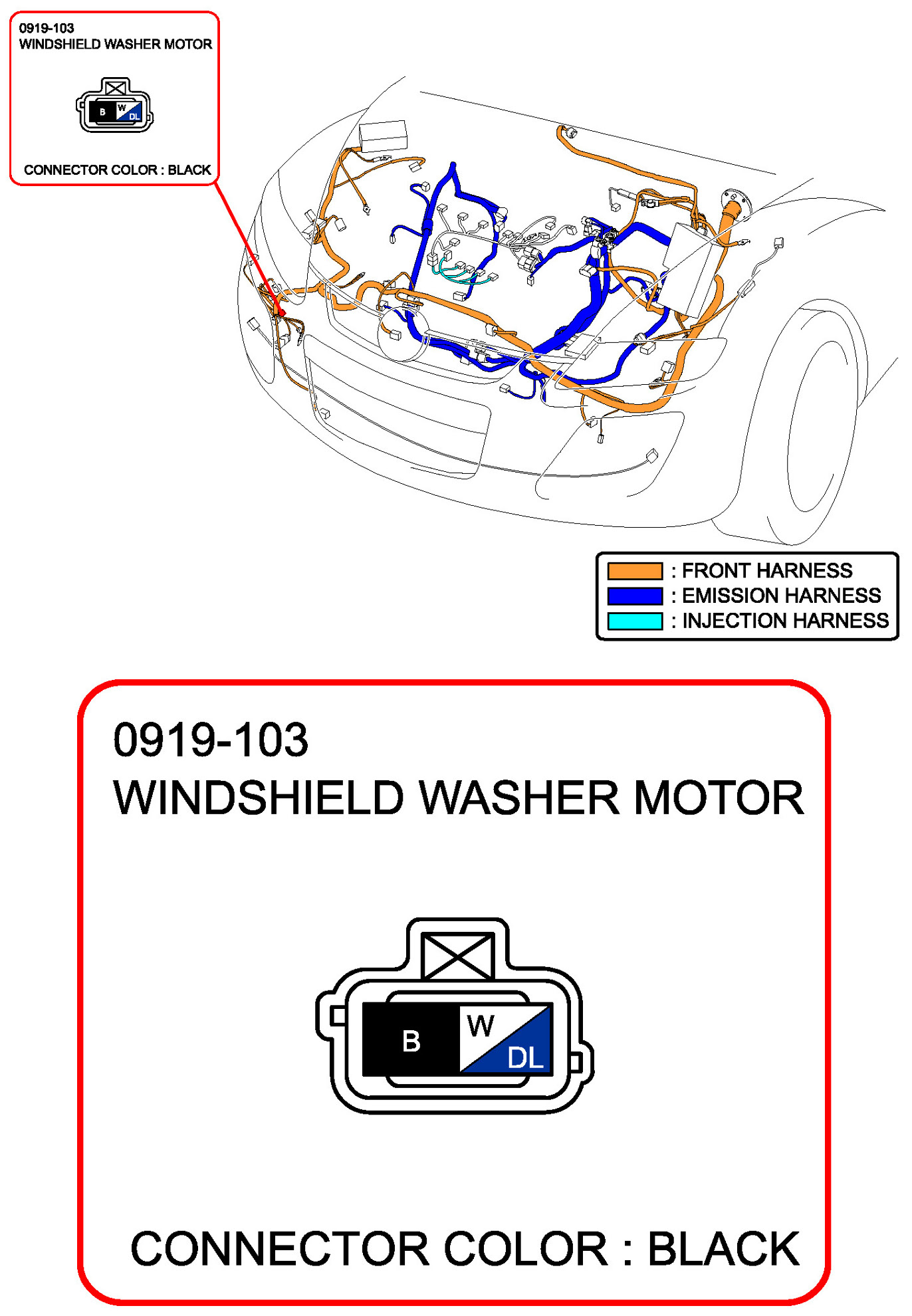 0919-103
WINDSHIELD WASHER MOTOR

B W DL

CONNECTOR COLOR : BLACK

: FRONT HARNESS
: EMISSION HARNESS
: INJECTION HARNESS

0919-103
WINDSHIELD WASHER MOTOR

B W DL

CONNECTOR COLOR : BLACK