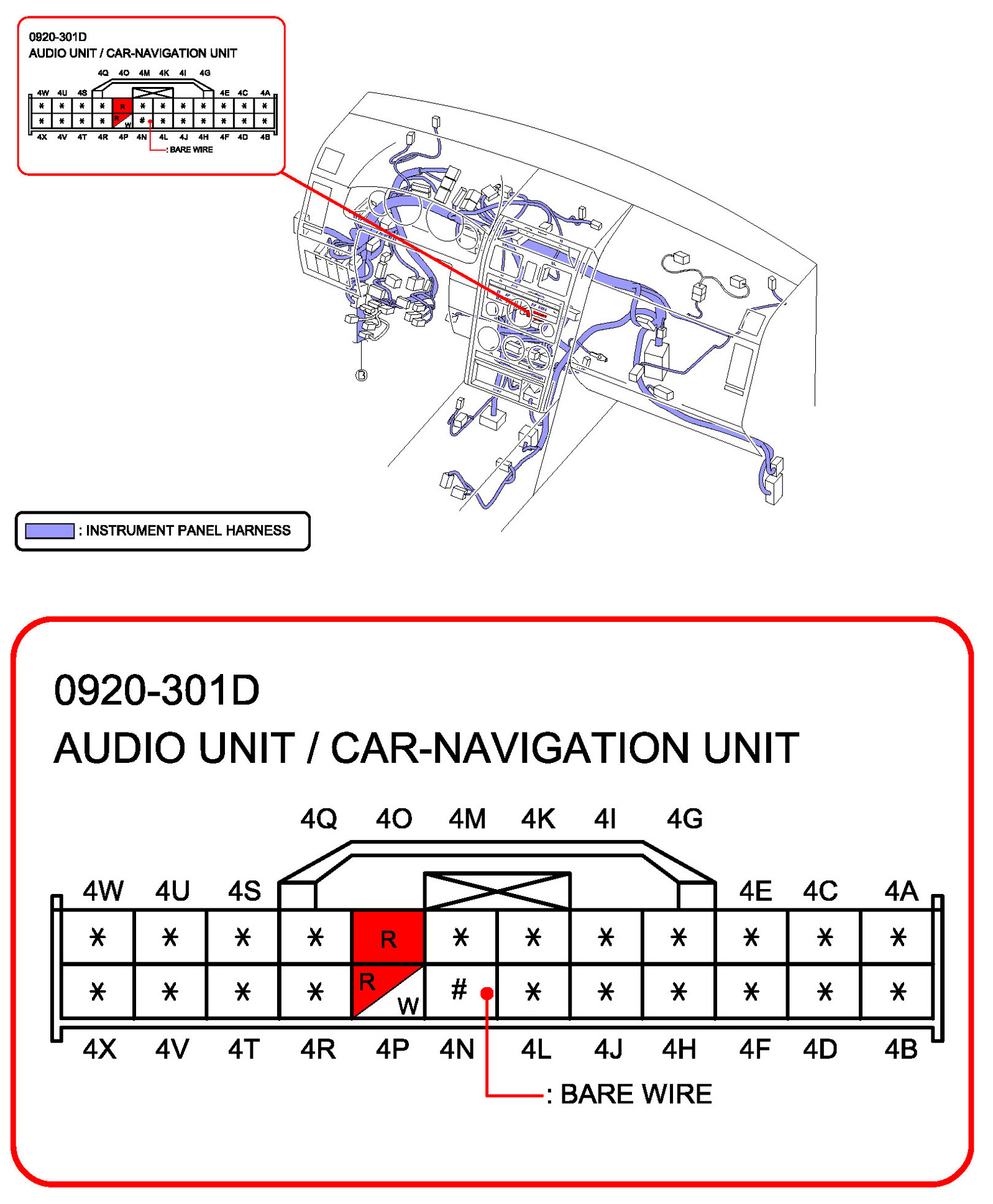 0920-301D
AUDIO UNIT / CAR-NAVIGATION UNIT

4Q 4O 4M 4K 4I 4G
4W 4U 4S 4E 4C 4A

| * | * | * | * | R | * | * | * | * | * | * | * |
|---|---|---|---|---|---|---|---|---|---|---|---|
| * | * | * | * | R W | # | * | * | * | * | * | * |

4X 4V 4T 4R 4P 4N 4L 4J 4H 4F 4D 4B
: BARE WIRE

B

: INSTRUMENT PANEL HARNESS

0920-301D
AUDIO UNIT / CAR-NAVIGATION UNIT

4Q 4O 4M 4K 4I 4G
4W 4U 4S 4E 4C 4A

| * | * | * | * | R | * | * | * | * | * | * | * |
|---|---|---|---|---|---|---|---|---|---|---|---|
| * | * | * | * | R W | # | * | * | * | * | * | * |

4X 4V 4T 4R 4P 4N 4L 4J 4H 4F 4D 4B
: BARE WIRE