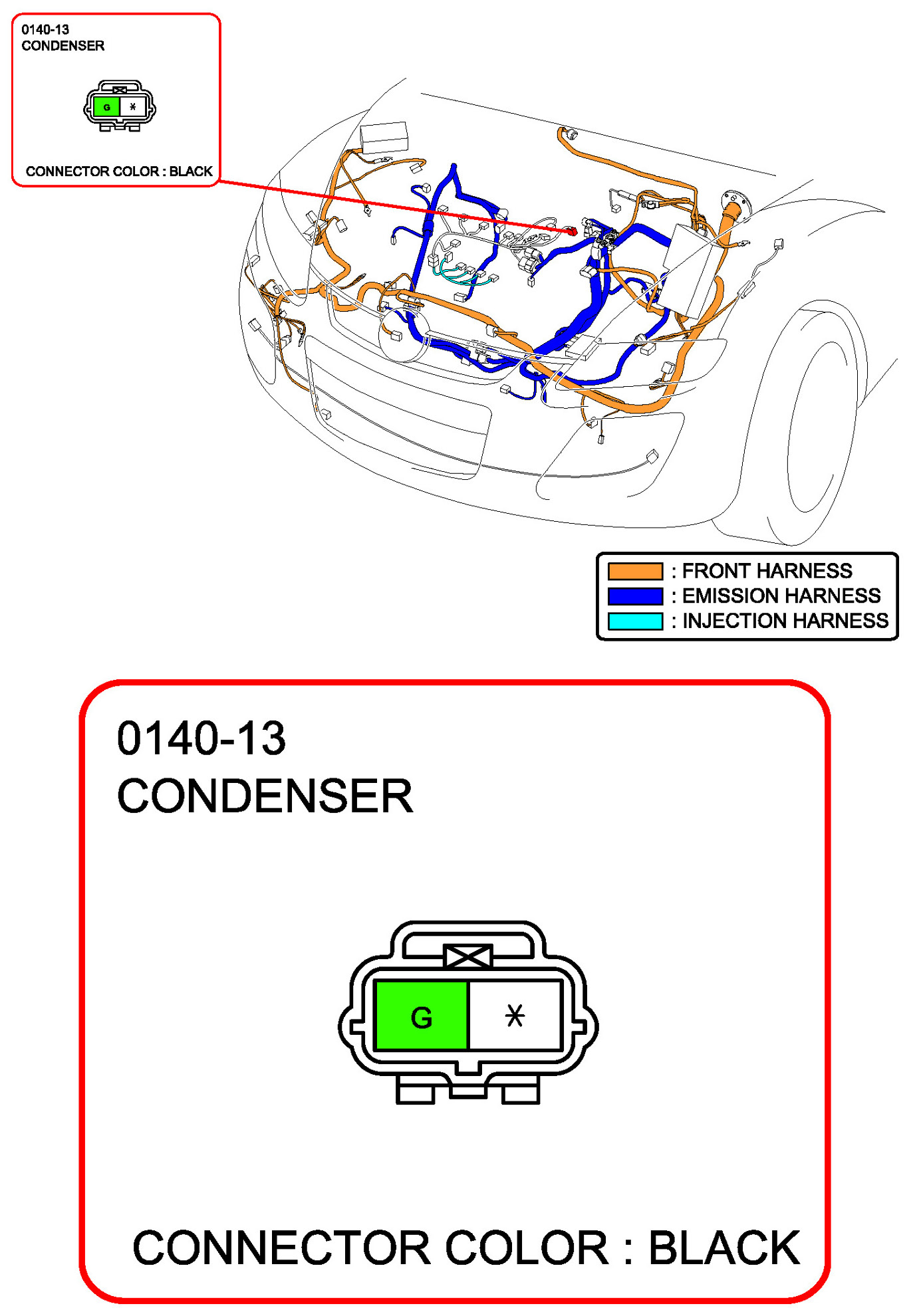 0140-13
CONDENSER

G
*

CONNECTOR COLOR : BLACK

: FRONT HARNESS
: EMISSION HARNESS
: INJECTION HARNESS

0140-13
CONDENSER

G
*

CONNECTOR COLOR : BLACK