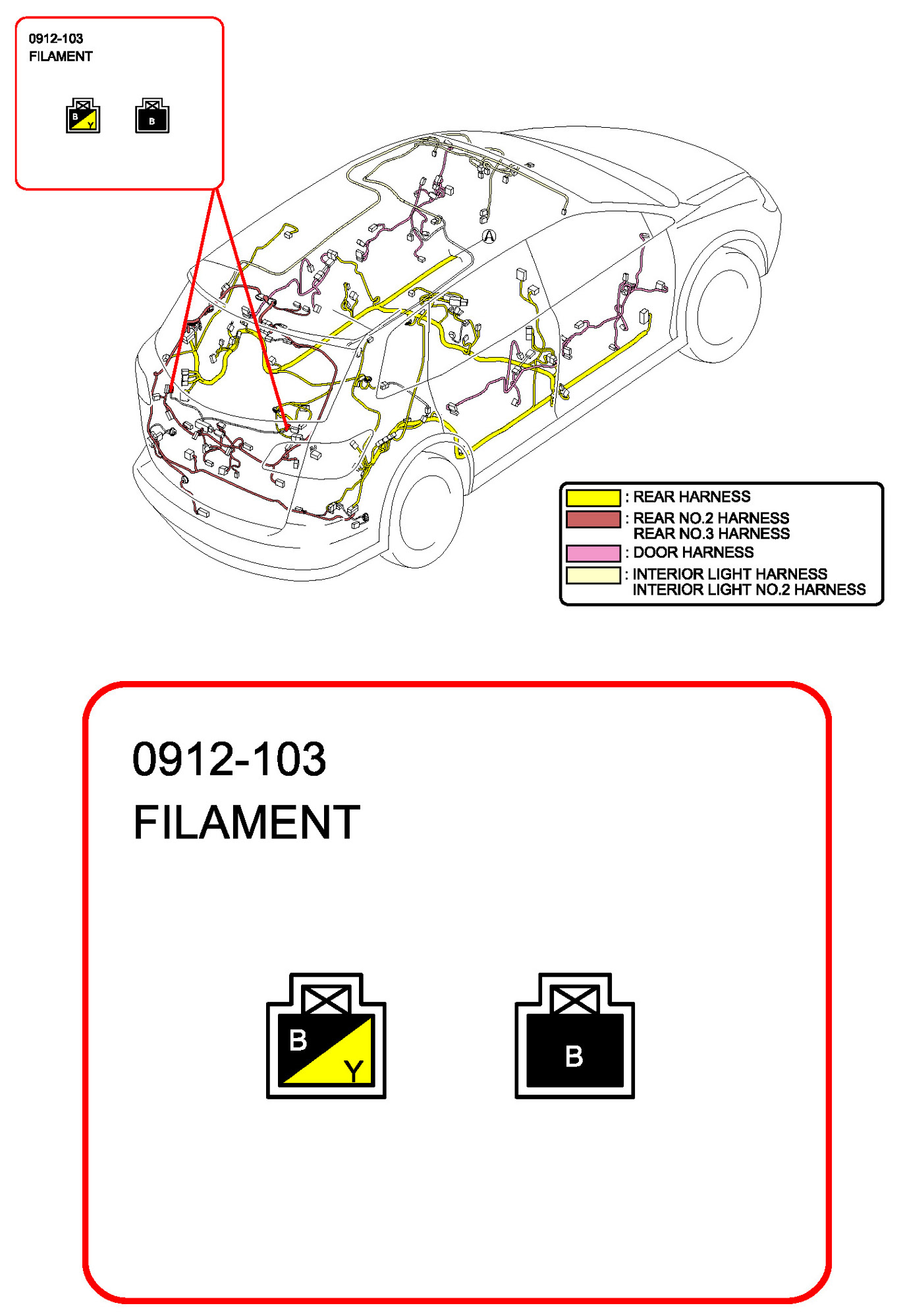 0912-103
FILAMENT

B Y

B

A

: REAR HARNESS
: REAR NO.2 HARNESS
REAR NO.3 HARNESS
: DOOR HARNESS
: INTERIOR LIGHT HARNESS
INTERIOR LIGHT NO.2 HARNESS

0912-103
FILAMENT

B Y

B