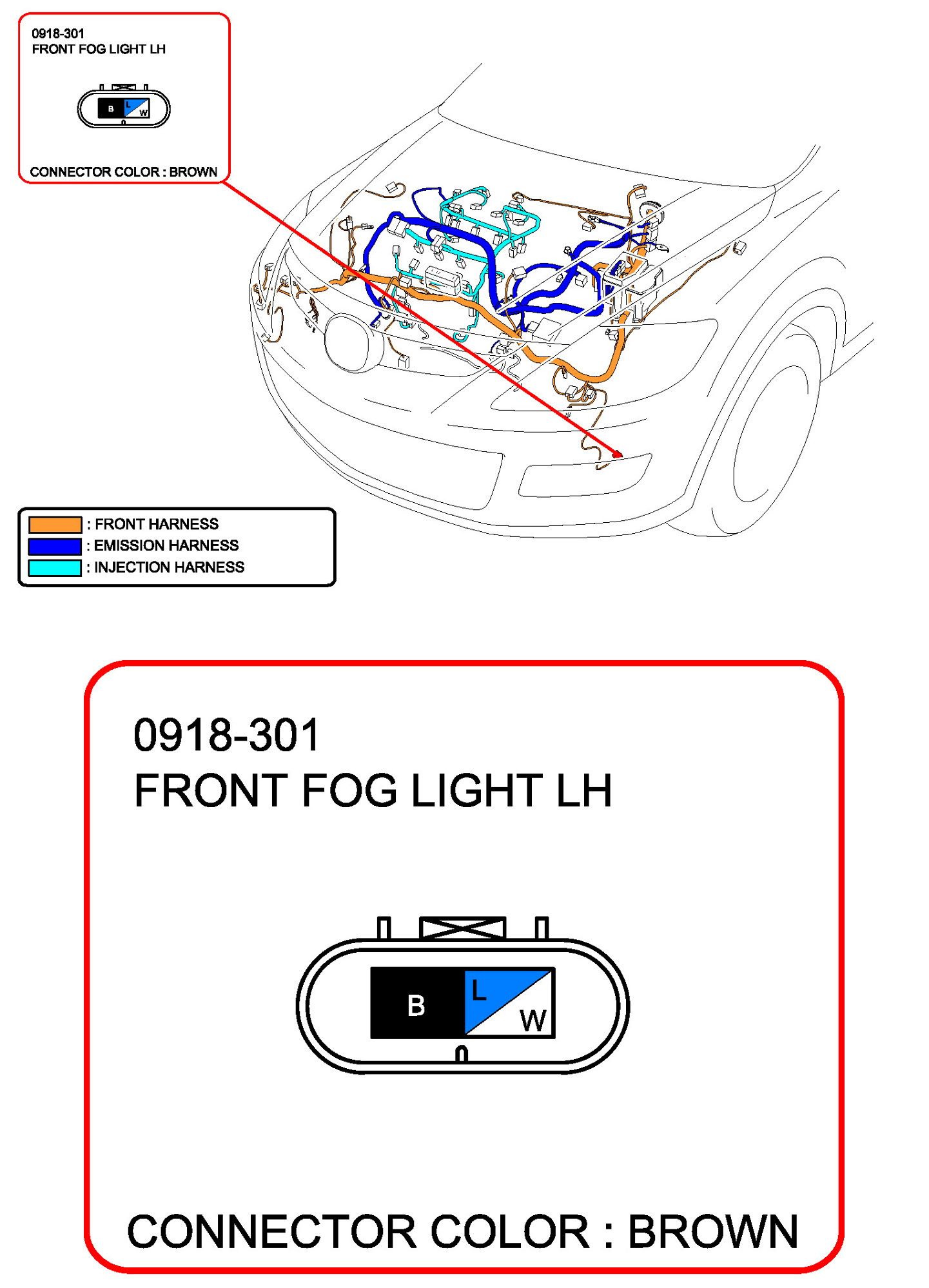 0918-301
FRONT FOG LIGHT LH

B L W

CONNECTOR COLOR : BROWN

: FRONT HARNESS
: EMISSION HARNESS
: INJECTION HARNESS

0918-301
FRONT FOG LIGHT LH

B L W

CONNECTOR COLOR : BROWN