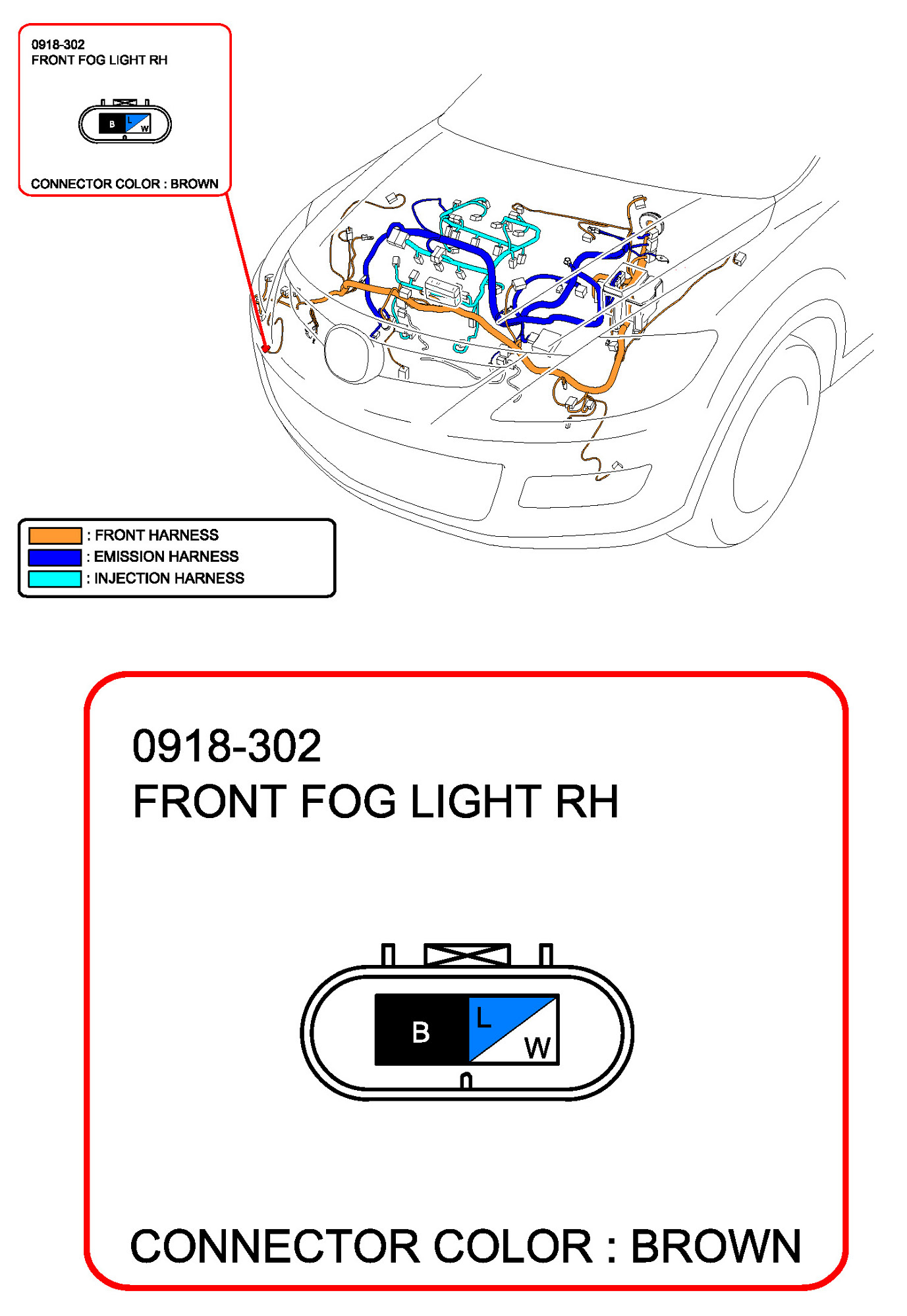 0918-302
FRONT FOG LIGHT RH

B L W

CONNECTOR COLOR : BROWN

: FRONT HARNESS
: EMISSION HARNESS
: INJECTION HARNESS

0918-302
FRONT FOG LIGHT RH

B L W

CONNECTOR COLOR : BROWN