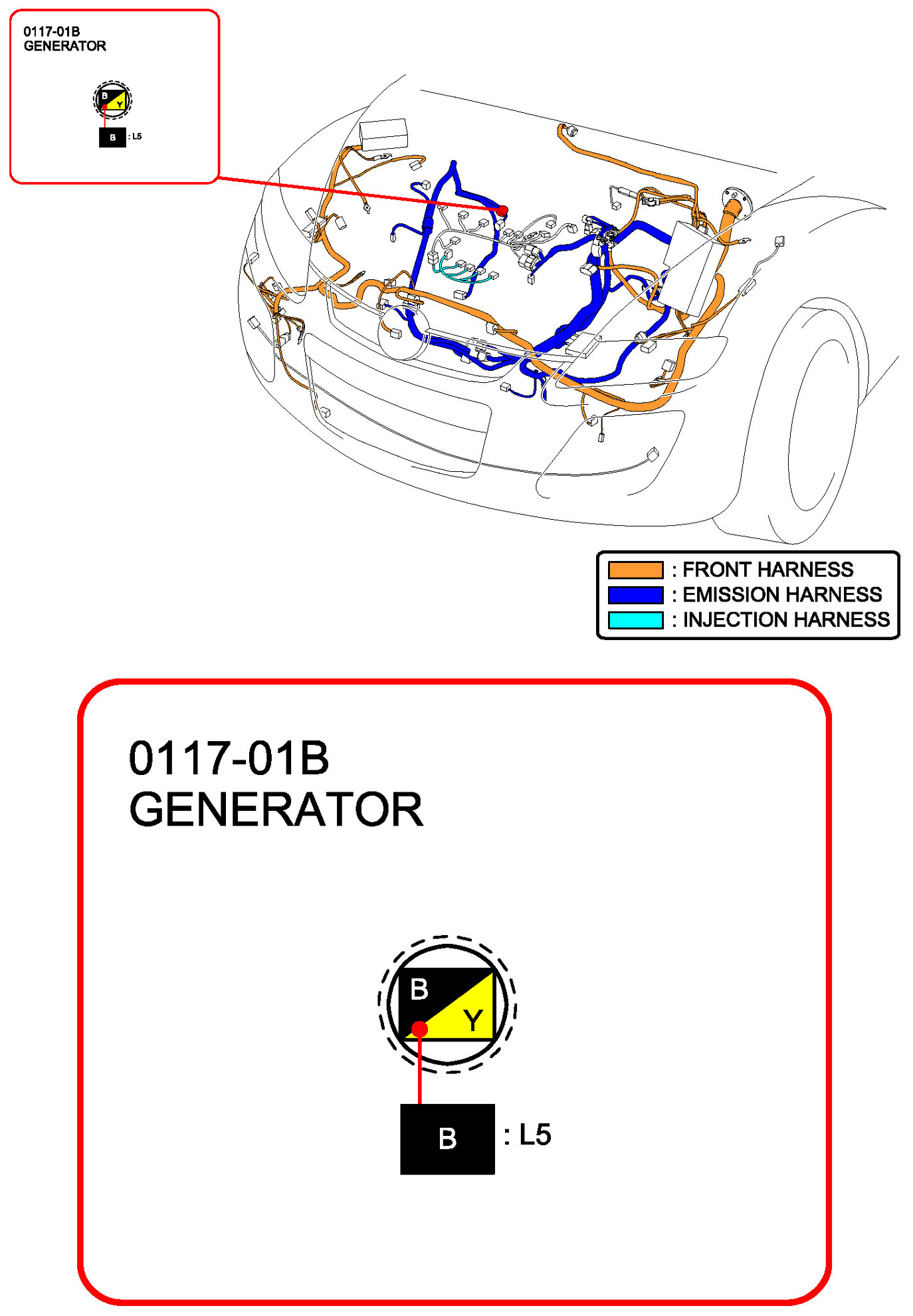 0117-01B
GENERATOR

B
Y

B : L5

: FRONT HARNESS
: EMISSION HARNESS
: INJECTION HARNESS

0117-01B
GENERATOR

B
Y

B : L5