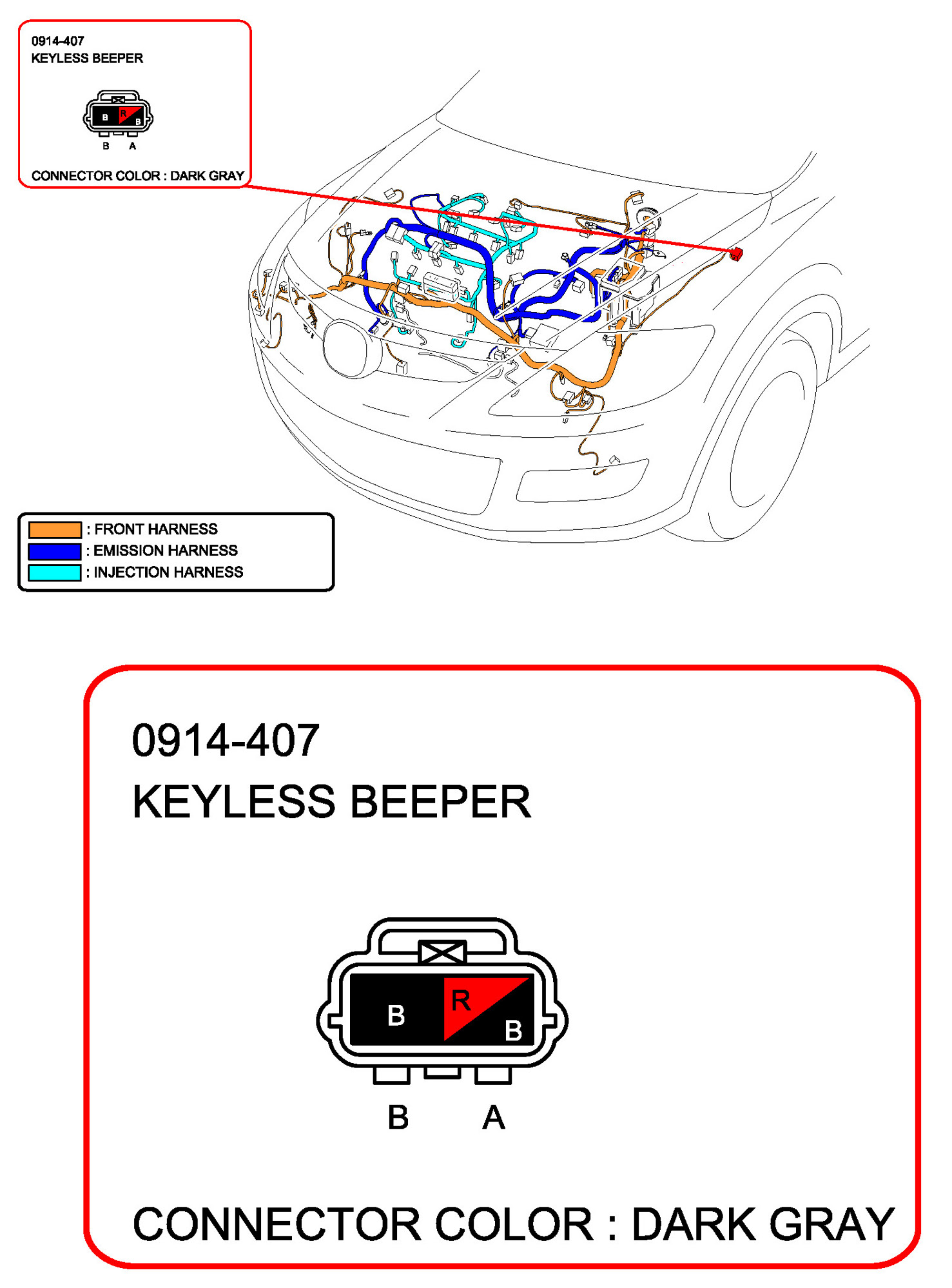 0914-407
KEYLESS BEEPER

B R B

B A

CONNECTOR COLOR : DARK GRAY

: FRONT HARNESS
: EMISSION HARNESS
: INJECTION HARNESS

0914-407
KEYLESS BEEPER

B R B

B A

CONNECTOR COLOR : DARK GRAY