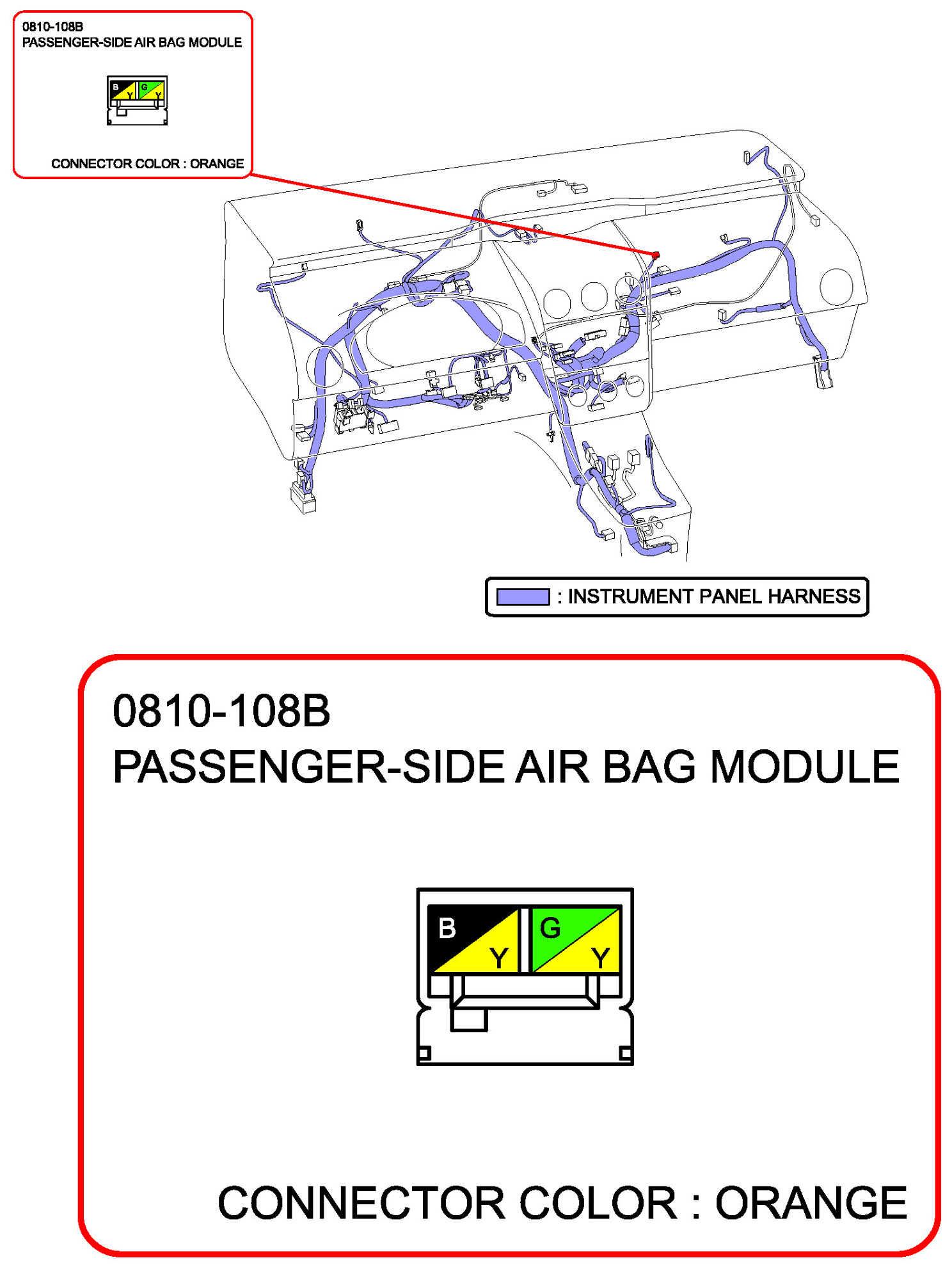 0810-108B
PASSENGER-SIDE AIR BAG MODULE

B Y G Y

CONNECTOR COLOR : ORANGE

: INSTRUMENT PANEL HARNESS

0810-108B
PASSENGER-SIDE AIR BAG MODULE

B Y G Y

CONNECTOR COLOR : ORANGE