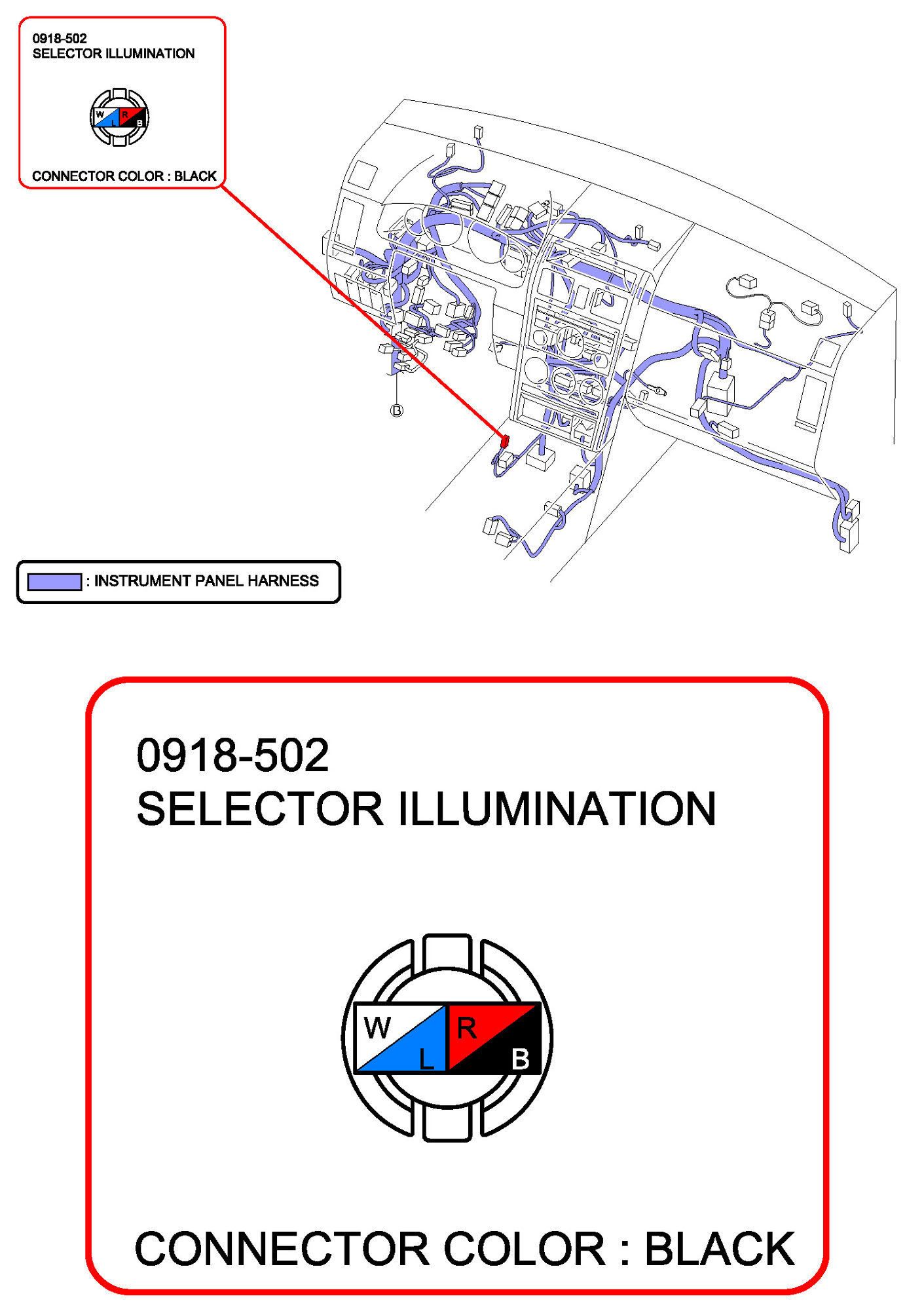 0918-502
SELECTOR ILLUMINATION

W L R B

CONNECTOR COLOR : BLACK

B

: INSTRUMENT PANEL HARNESS

0918-502
SELECTOR ILLUMINATION

W L R B

CONNECTOR COLOR : BLACK