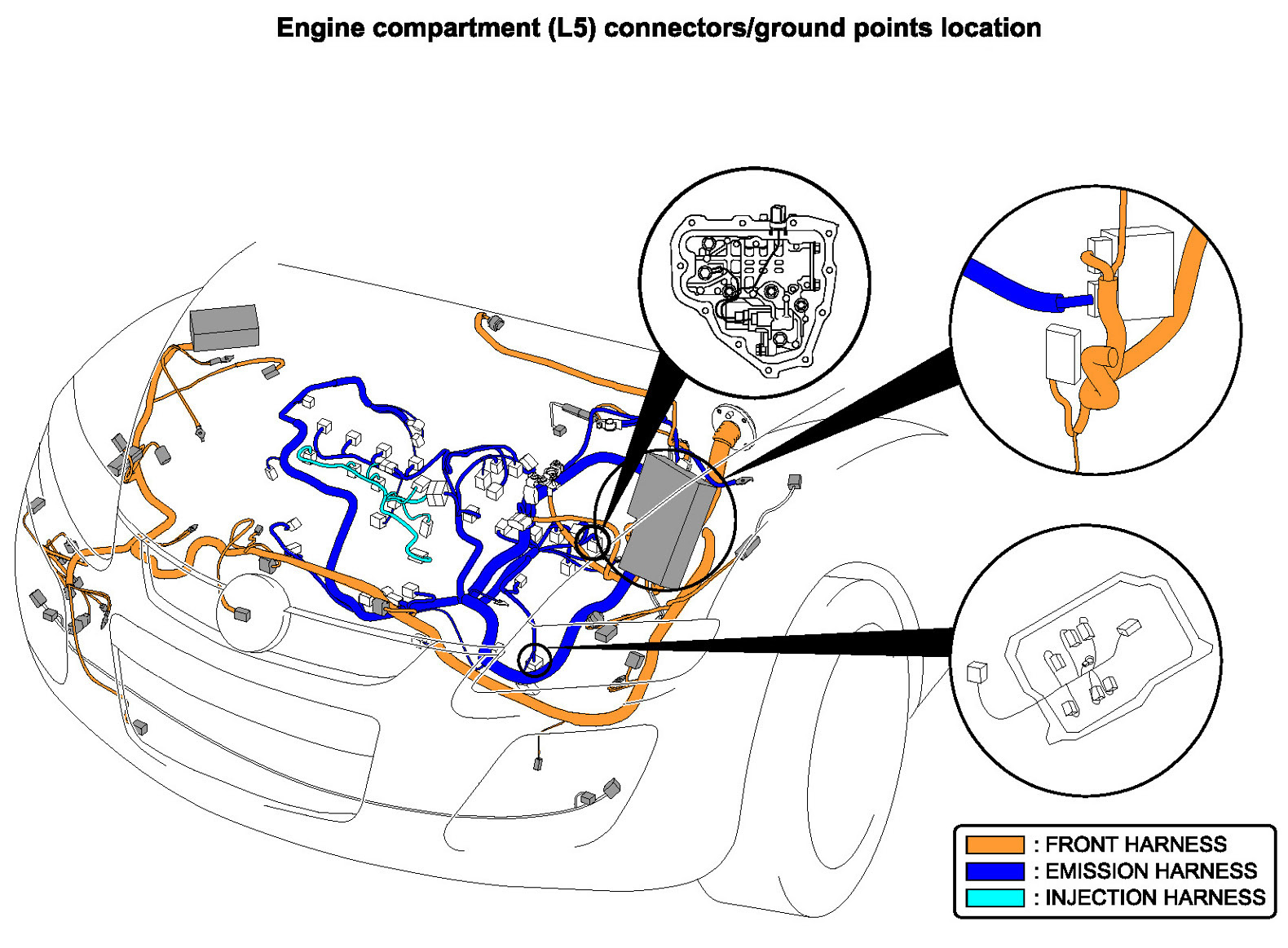 Engine compartment (L5) connectors/ground points location

: FRONT HARNESS
: EMISSION HARNESS
: INJECTION HARNESS