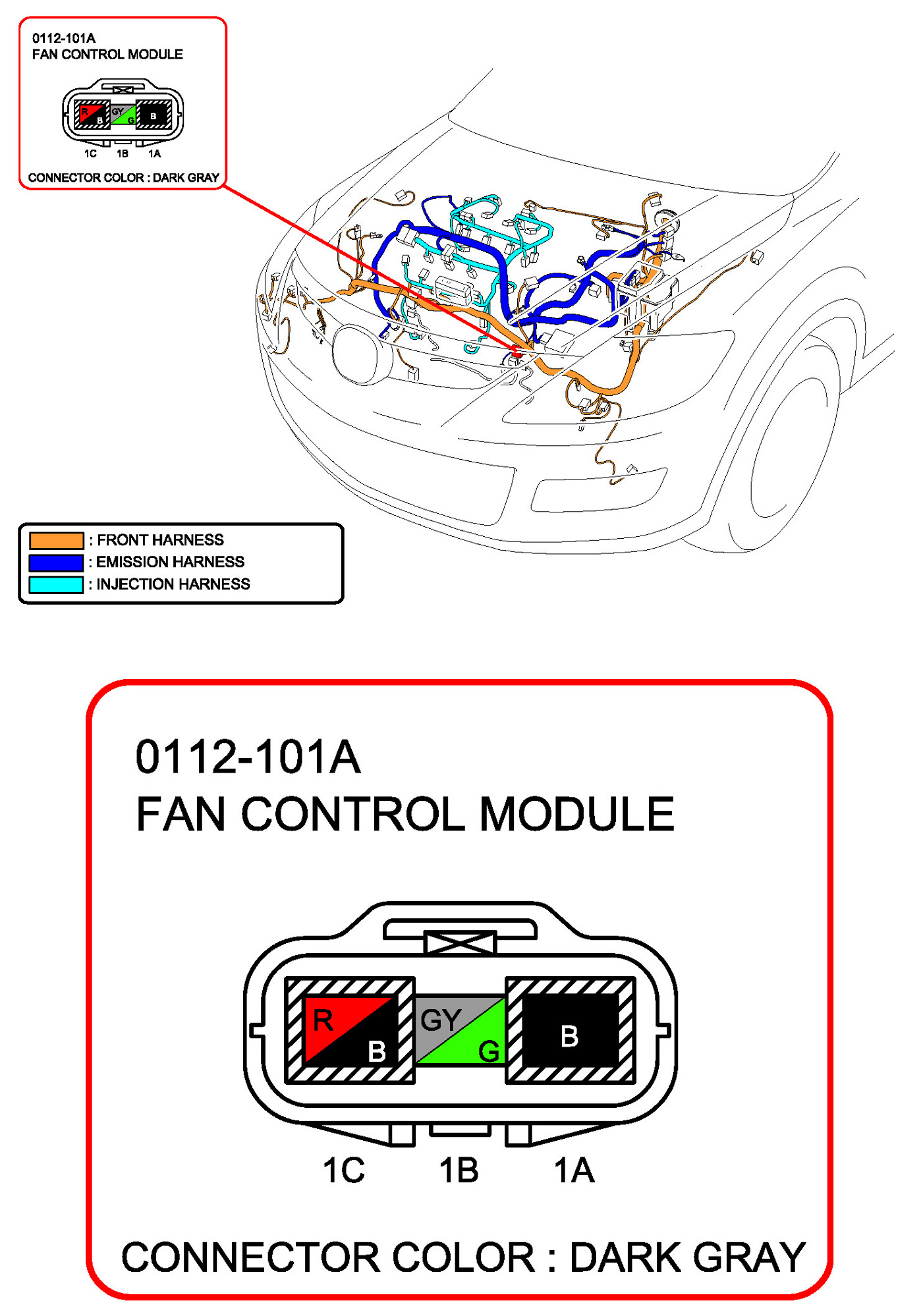 0112-101A
FAN CONTROL MODULE

R B GY G B

1C 1B 1A

CONNECTOR COLOR : DARK GRAY

: FRONT HARNESS
: EMISSION HARNESS
: INJECTION HARNESS

0112-101A
FAN CONTROL MODULE

R B GY G B

1C 1B 1A

CONNECTOR COLOR : DARK GRAY