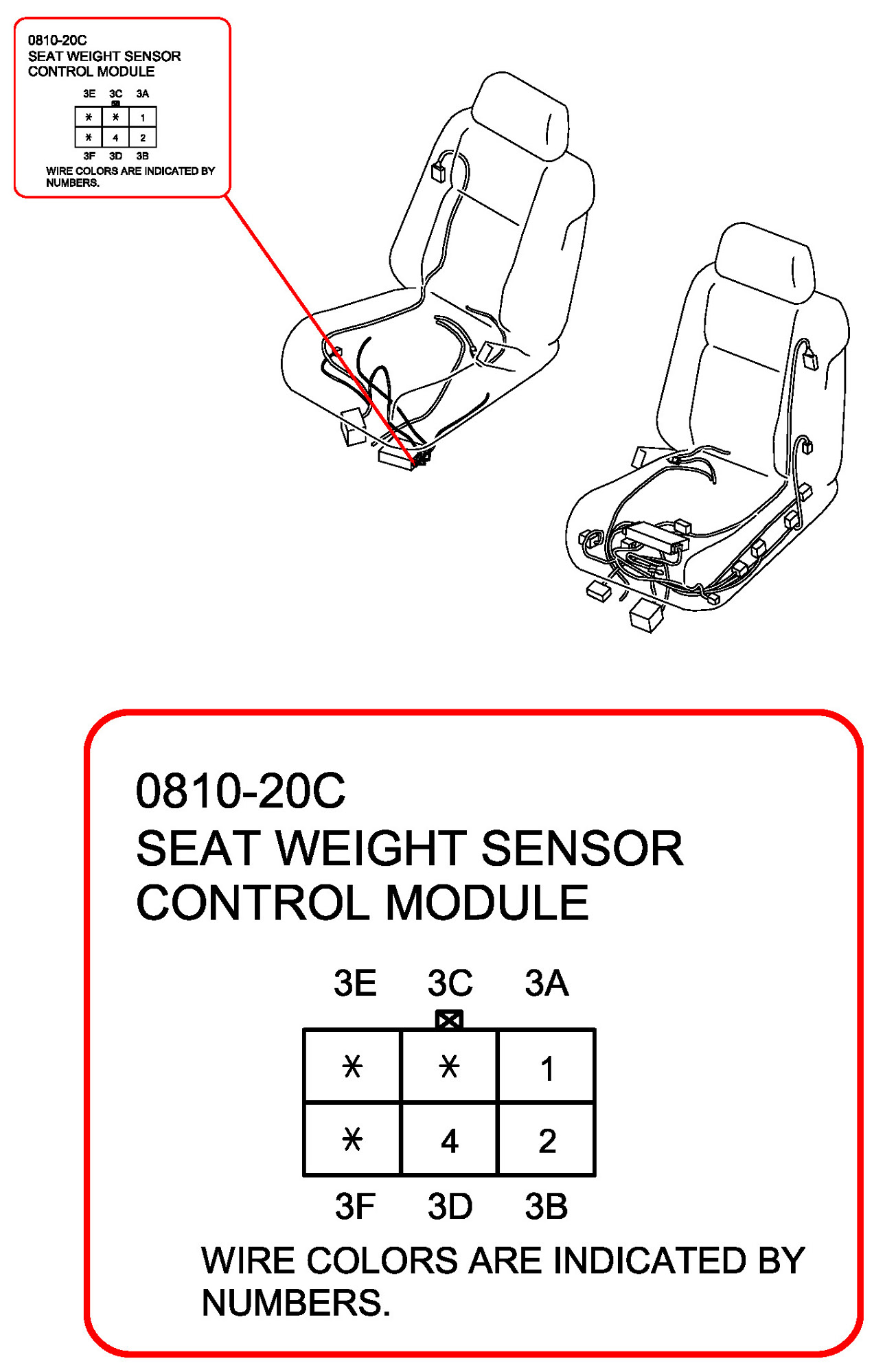 0810-20C
SEAT WEIGHT SENSOR CONTROL MODULE

3E 3C 3A

| * | * | 1 |
|---|---|---|
| * | 4 | 2 |

3F 3D 3B

WIRE COLORS ARE INDICATED BY NUMBERS.

0810-20C
SEAT WEIGHT SENSOR CONTROL MODULE

3E 3C 3A

| * | * | 1 |
|---|---|---|
| * | 4 | 2 |

3F 3D 3B

WIRE COLORS ARE INDICATED BY NUMBERS.