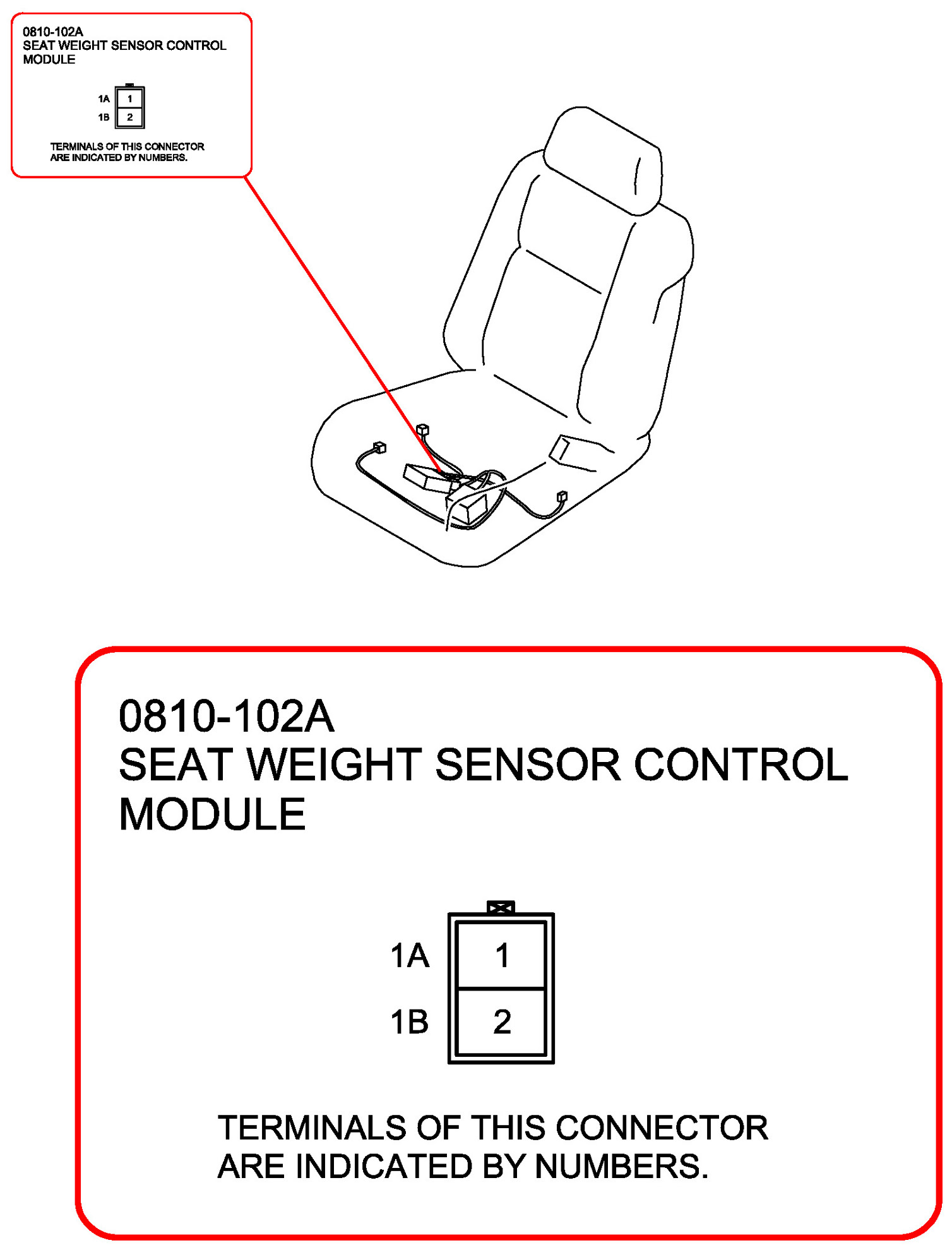 0810-102A
SEAT WEIGHT SENSOR CONTROL MODULE

1A 1
1B 2

TERMINALS OF THIS CONNECTOR ARE INDICATED BY NUMBERS.

0810-102A
SEAT WEIGHT SENSOR CONTROL MODULE

1A 1
1B 2

TERMINALS OF THIS CONNECTOR ARE INDICATED BY NUMBERS.