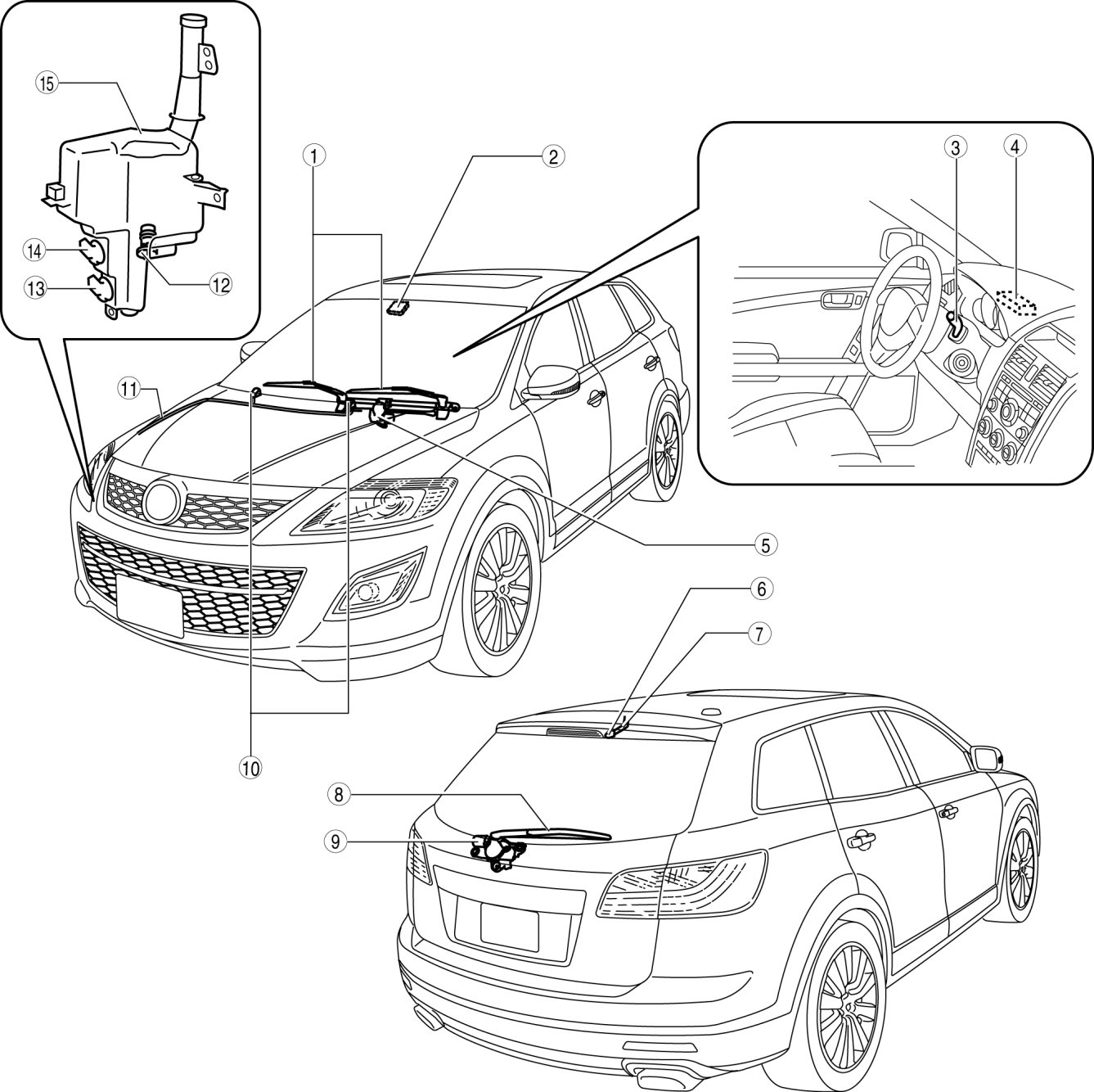 15
1
2
3
4
14
12
13
11
5
6
7
10
8
9