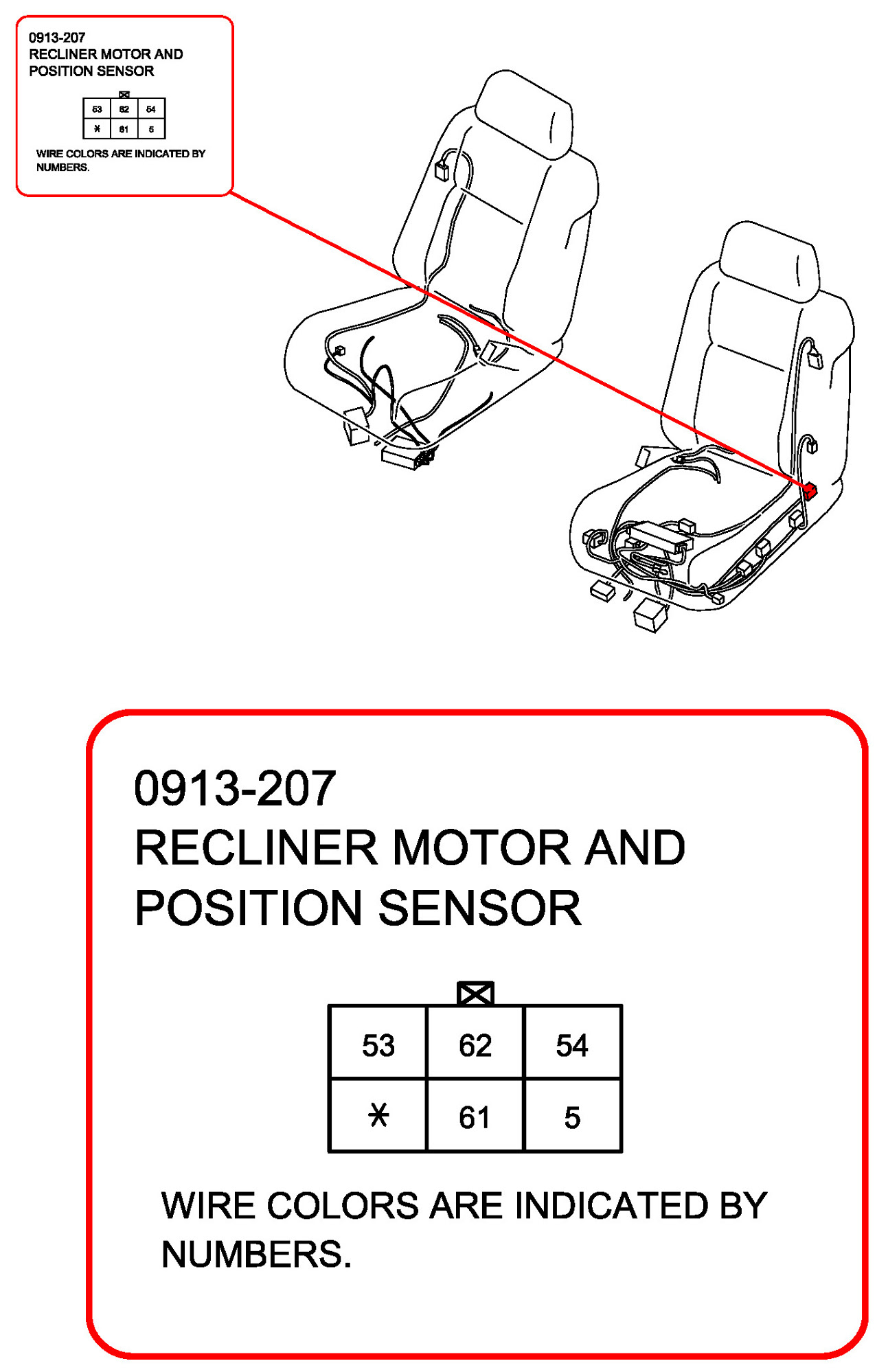 0913-207
RECLINER MOTOR AND POSITION SENSOR

| 53 | 62 | 54 |
|---|---|---|
| * | 61 | 5 |

WIRE COLORS ARE INDICATED BY NUMBERS.

0913-207
RECLINER MOTOR AND POSITION SENSOR

| 53 | 62 | 54 |
|---|---|---|
| * | 61 | 5 |

WIRE COLORS ARE INDICATED BY NUMBERS.