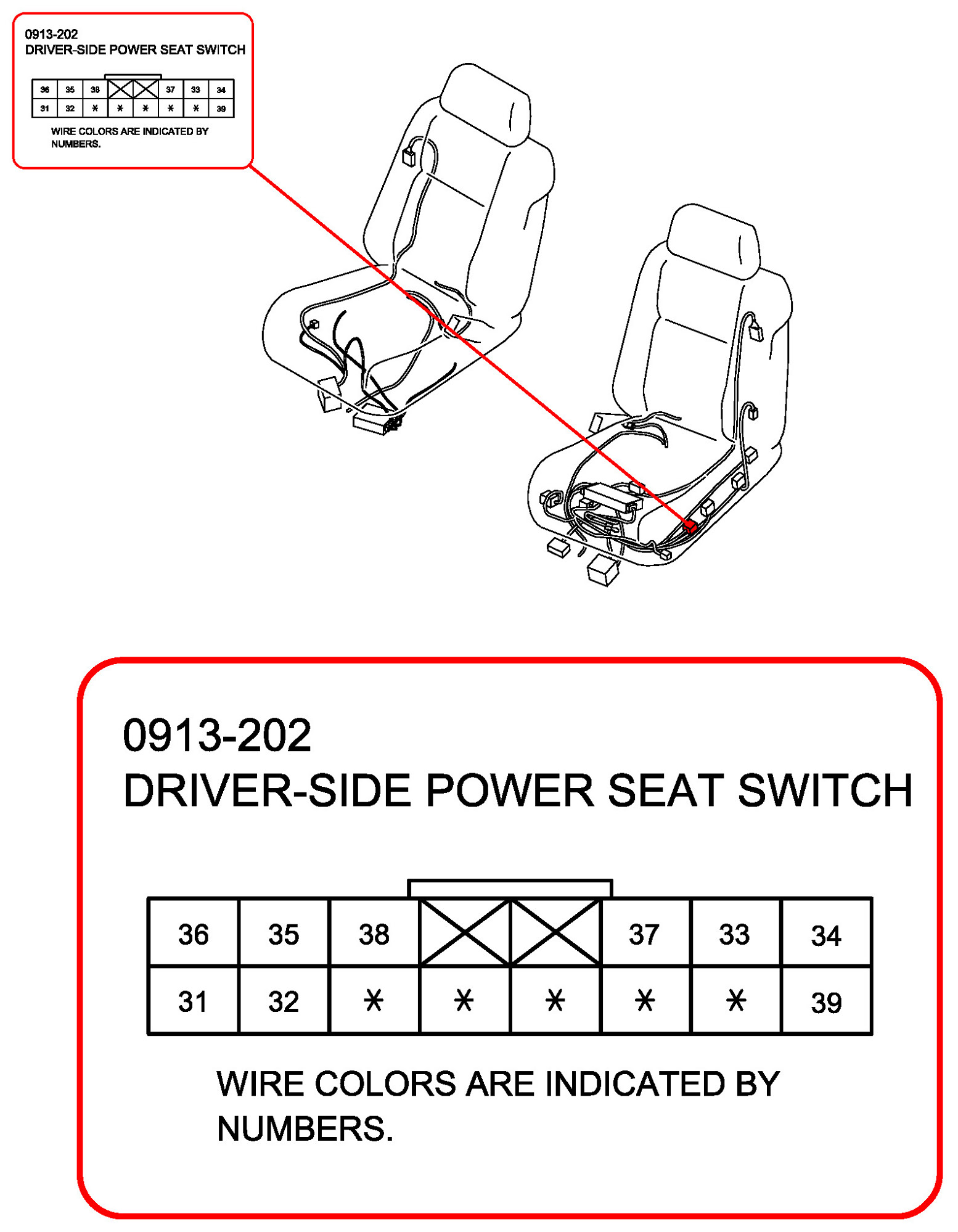 0913-202
DRIVER-SIDE POWER SEAT SWITCH

| 36 | 35 | 38 |  |  | 37 | 33 | 34 |
|---|---|---|---|---|---|---|---|
| 31 | 32 | * | * | * | * | * | 39 |

WIRE COLORS ARE INDICATED BY NUMBERS.

0913-202
DRIVER-SIDE POWER SEAT SWITCH

| 36 | 35 | 38 |  |  | 37 | 33 | 34 |
|---|---|---|---|---|---|---|---|
| 31 | 32 | * | * | * | * | * | 39 |

WIRE COLORS ARE INDICATED BY NUMBERS.