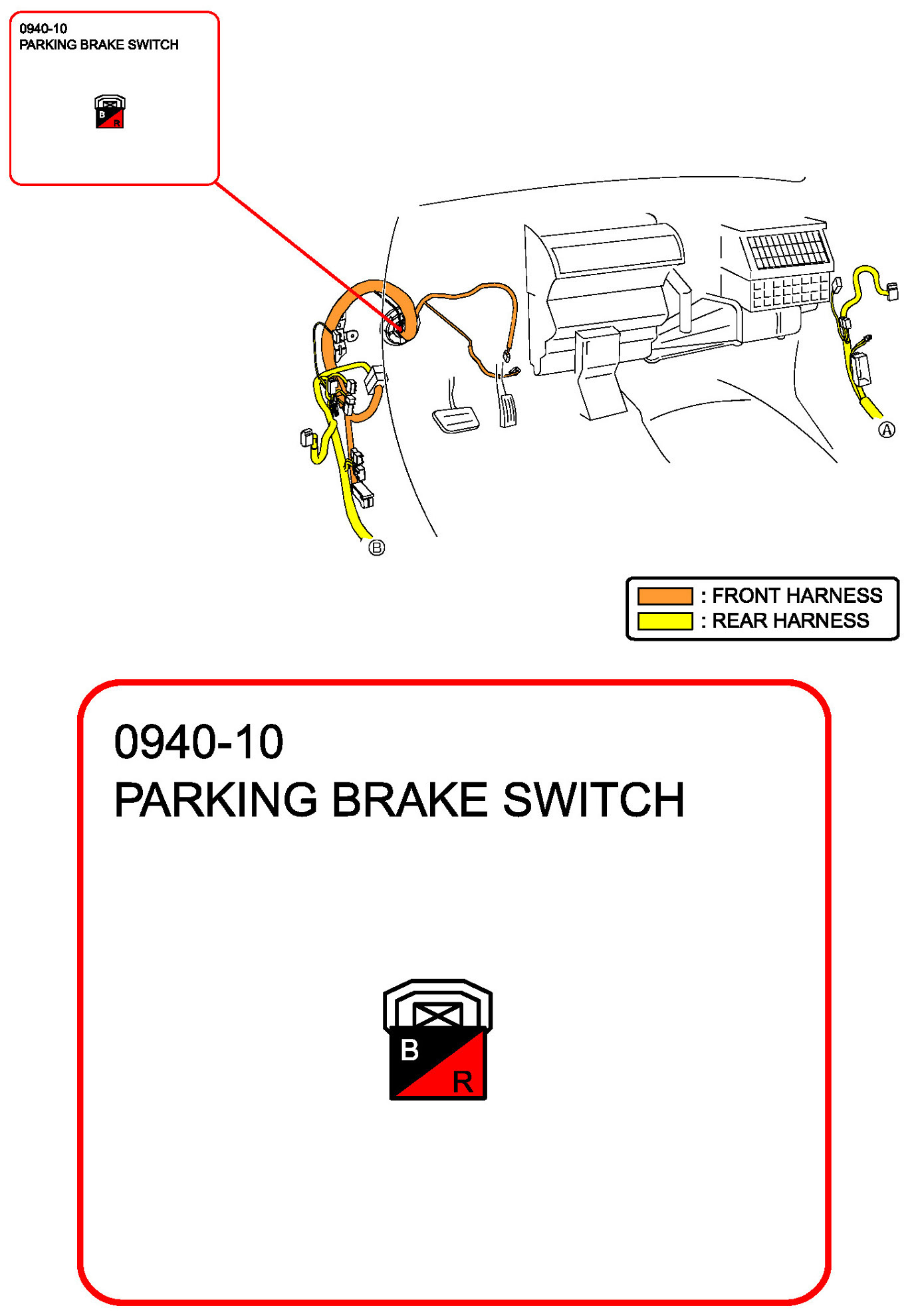 0940-10
PARKING BRAKE SWITCH

B
R

Ⓐ

Ⓑ

: FRONT HARNESS
: REAR HARNESS

0940-10
PARKING BRAKE SWITCH

B
R