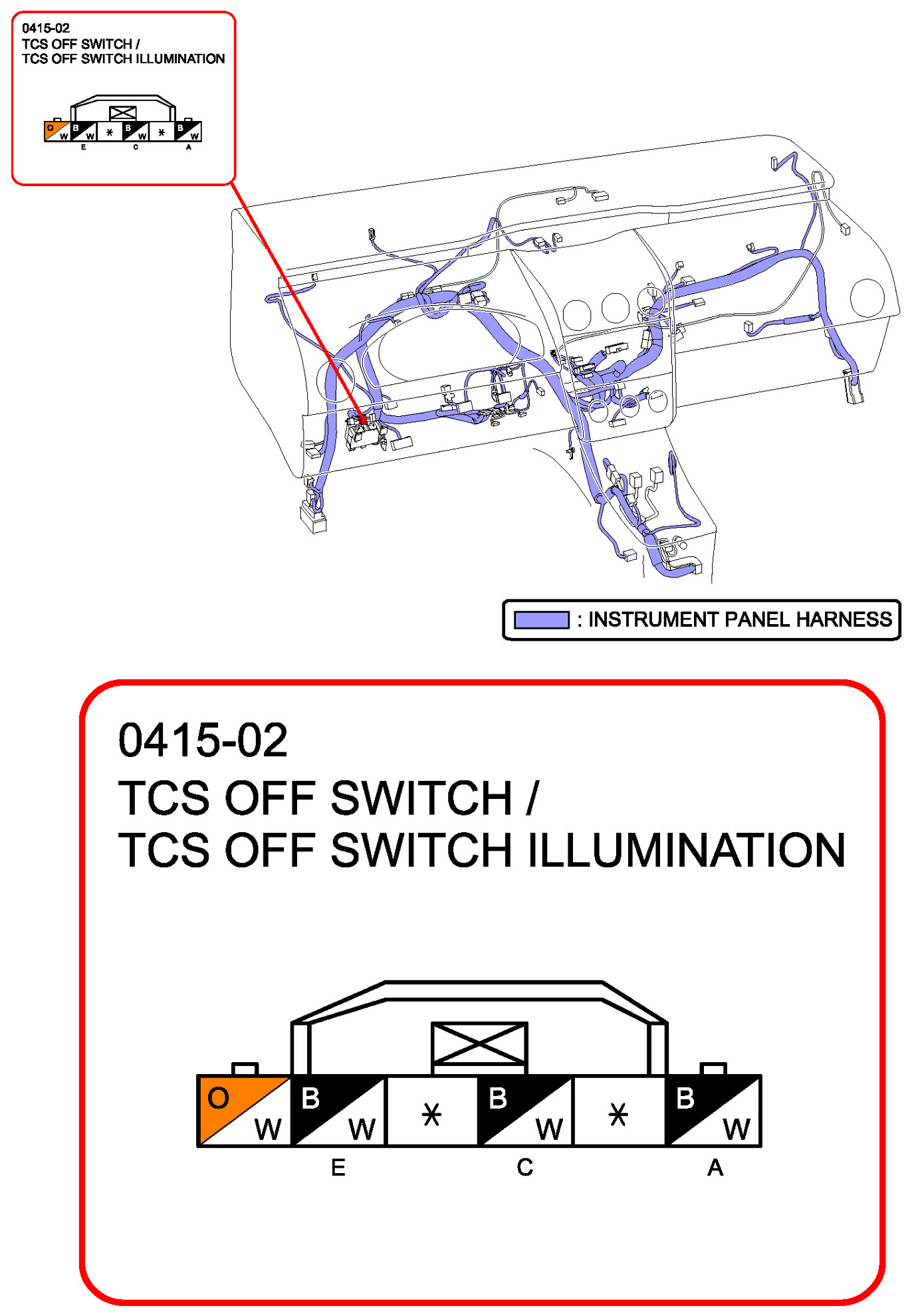 0415-02
TCS OFF SWITCH /
TCS OFF SWITCH ILLUMINATION

O W B W * B W * B W
E C A

: INSTRUMENT PANEL HARNESS

0415-02
TCS OFF SWITCH /
TCS OFF SWITCH ILLUMINATION

O W B W * B W * B W
E C A