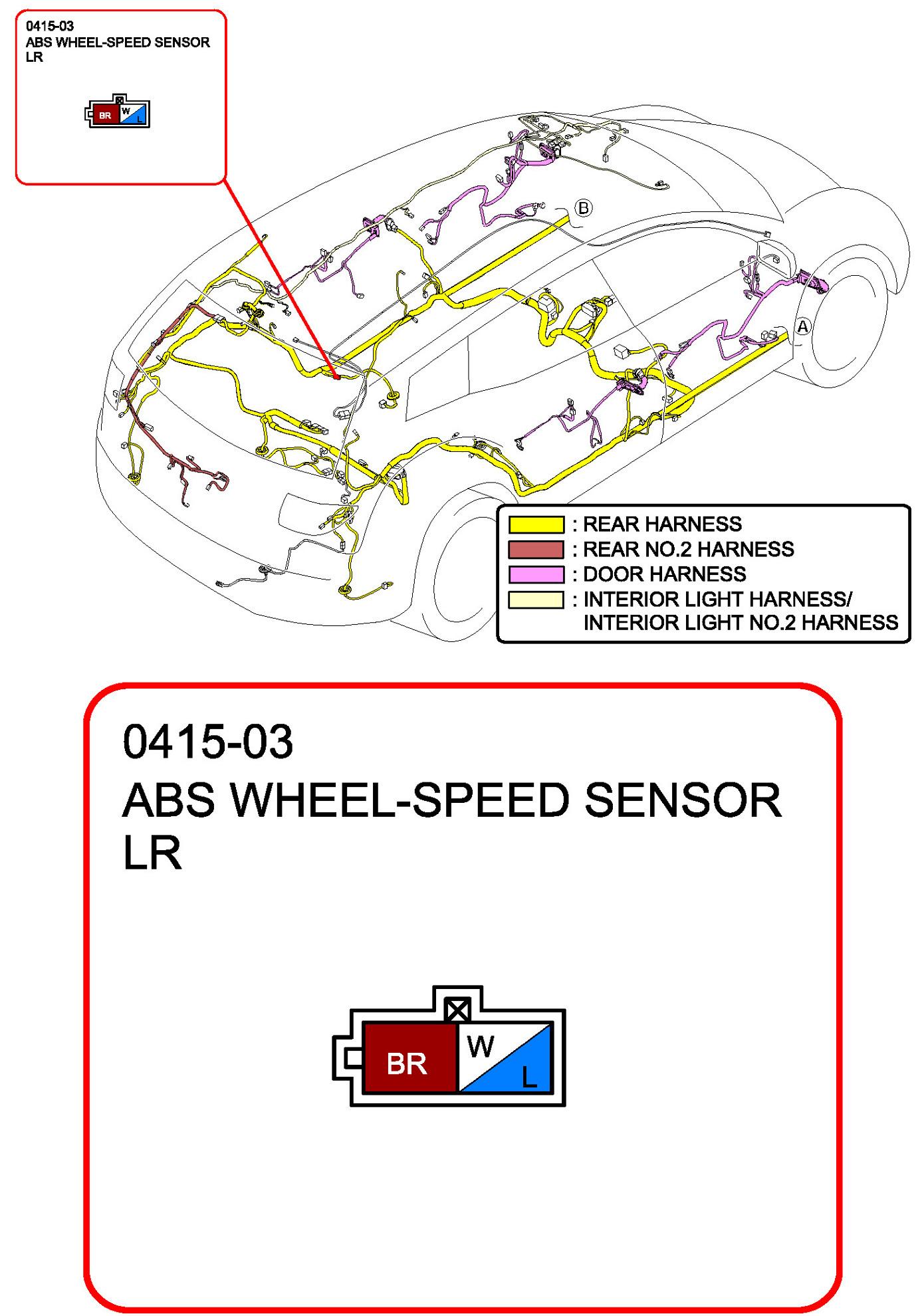 0415-03
ABS WHEEL-SPEED SENSOR
LR

BR W L

B

A

: REAR HARNESS
: REAR NO.2 HARNESS
: DOOR HARNESS
: INTERIOR LIGHT HARNESS/
INTERIOR LIGHT NO.2 HARNESS

0415-03
ABS WHEEL-SPEED SENSOR
LR

BR W L