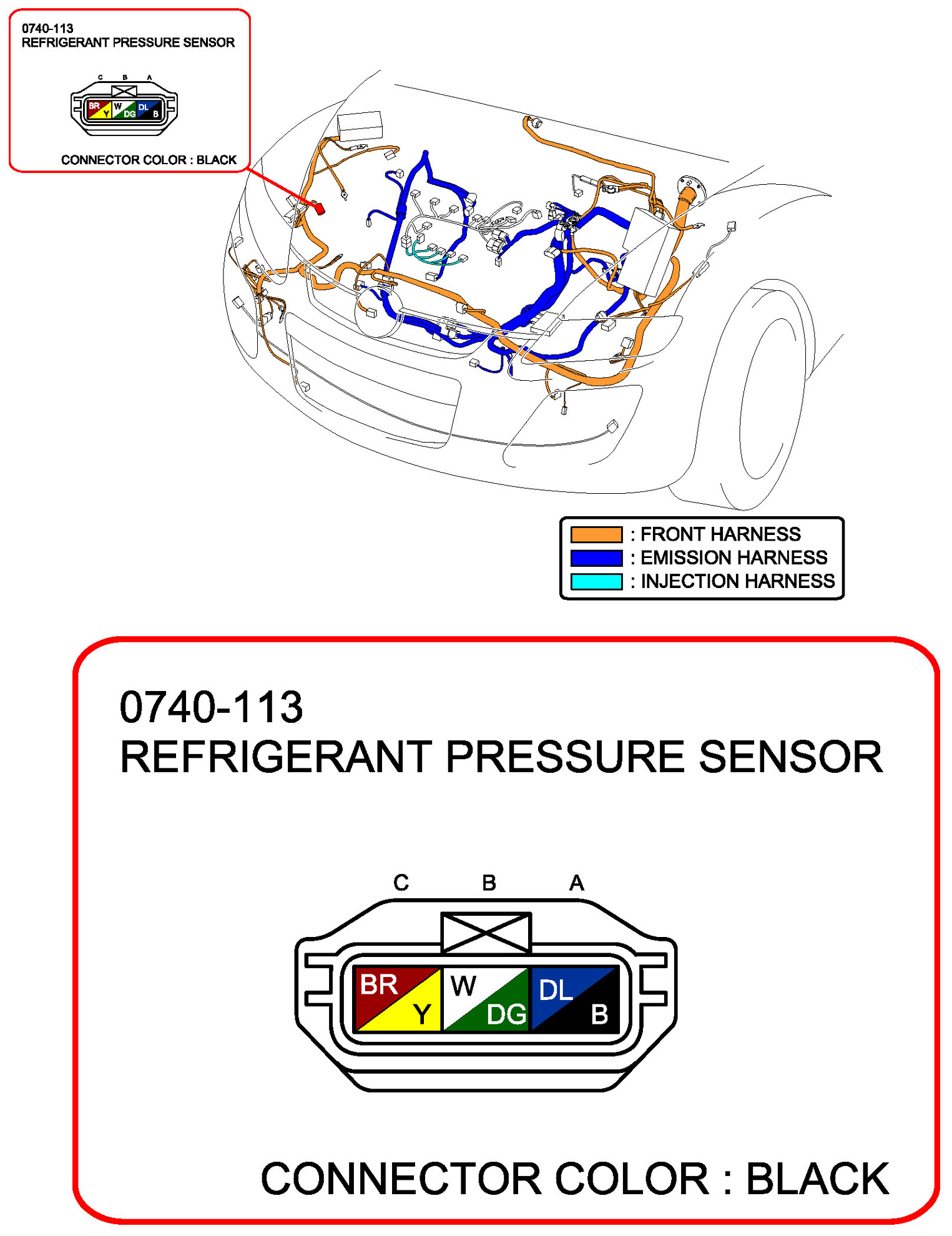 0740-113
REFRIGERANT PRESSURE SENSOR

C B A

BR Y W DG DL B

CONNECTOR COLOR : BLACK

: FRONT HARNESS
: EMISSION HARNESS
: INJECTION HARNESS

0740-113
REFRIGERANT PRESSURE SENSOR

C B A

BR Y W DG DL B

CONNECTOR COLOR : BLACK