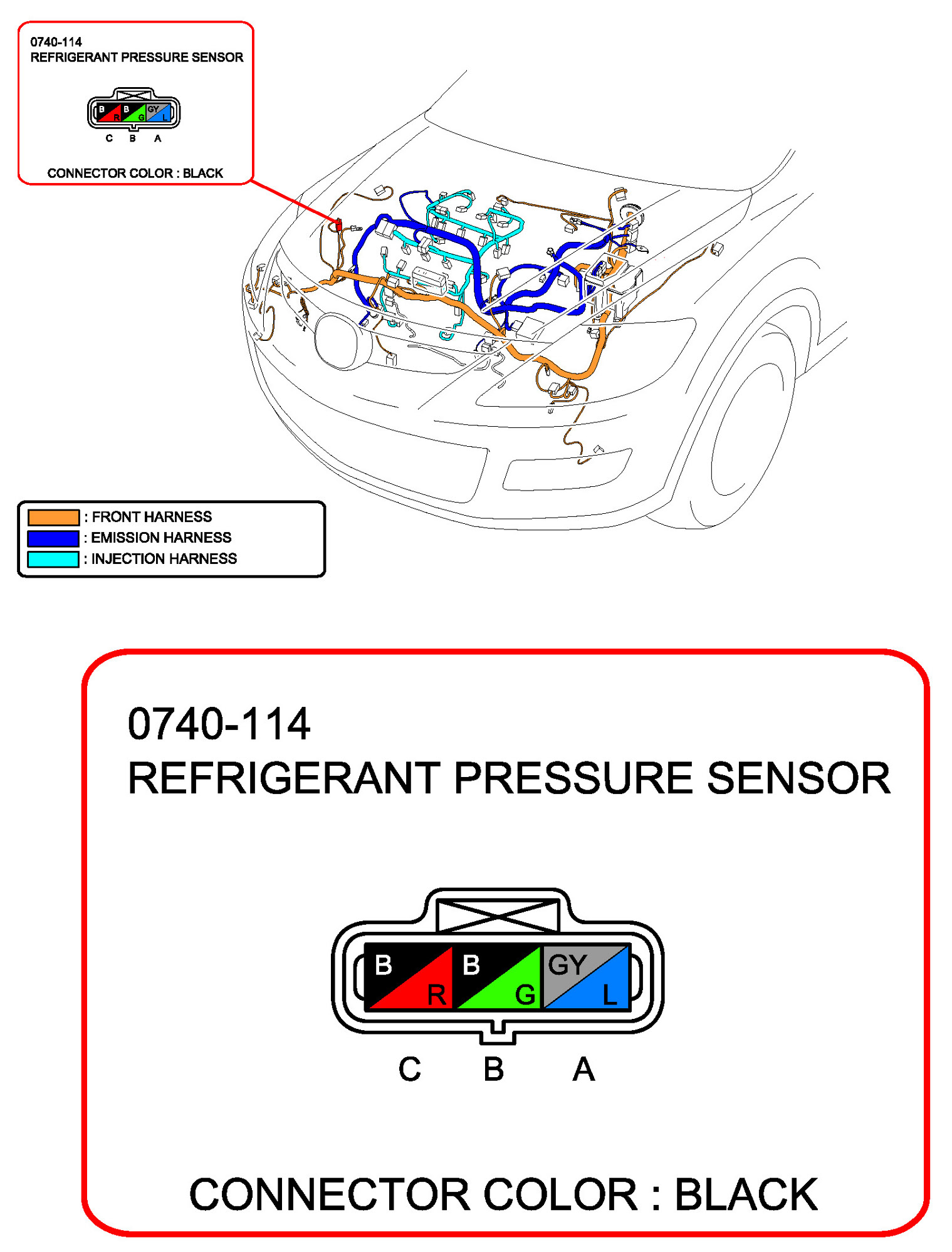 0740-114
REFRIGERANT PRESSURE SENSOR

B R B G GY L

C B A

CONNECTOR COLOR : BLACK

: FRONT HARNESS
: EMISSION HARNESS
: INJECTION HARNESS

0740-114
REFRIGERANT PRESSURE SENSOR

B R B G GY L

C B A

CONNECTOR COLOR : BLACK