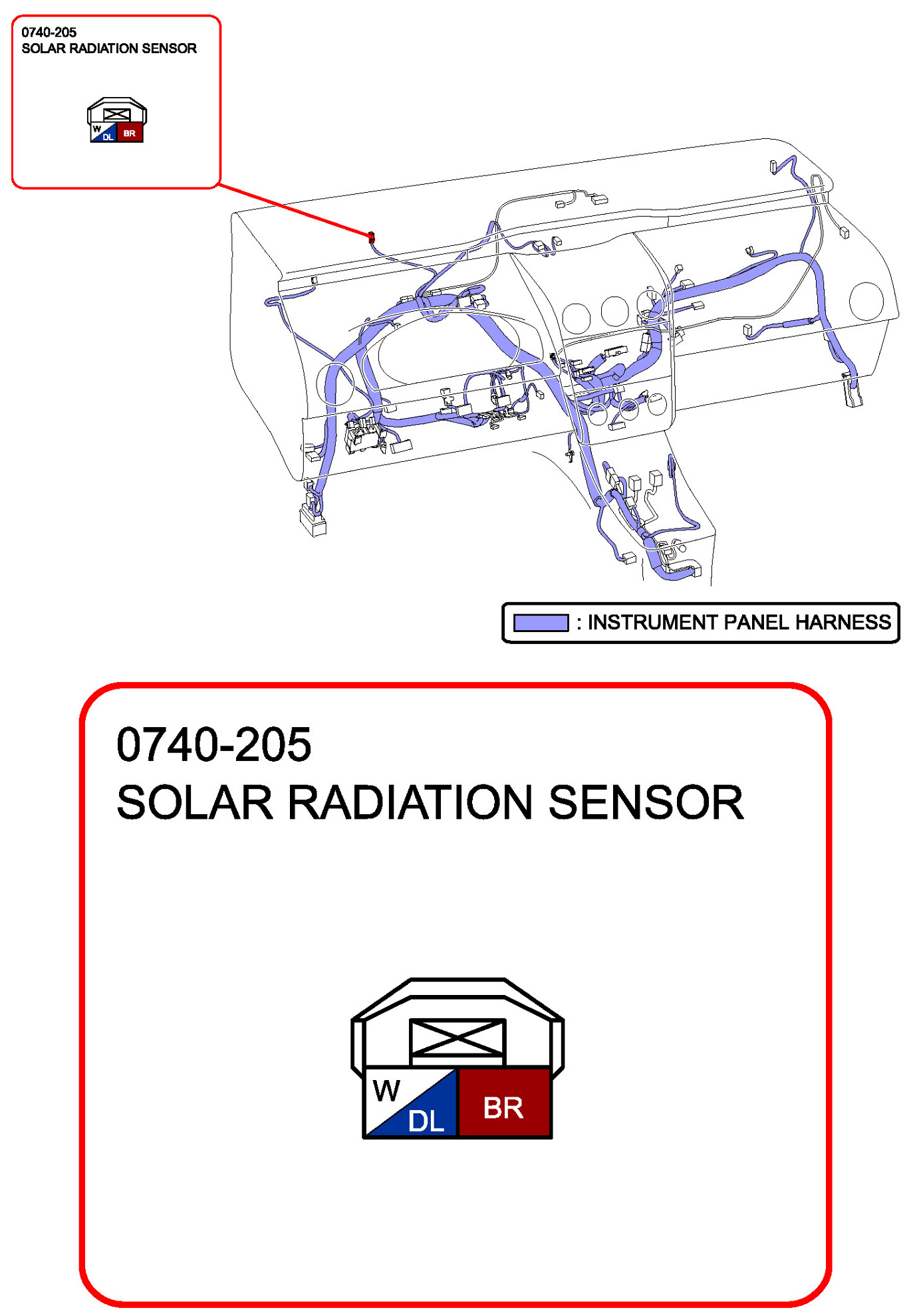 0740-205
SOLAR RADIATION SENSOR

W
DL
BR

: INSTRUMENT PANEL HARNESS

0740-205
SOLAR RADIATION SENSOR

W
DL
BR