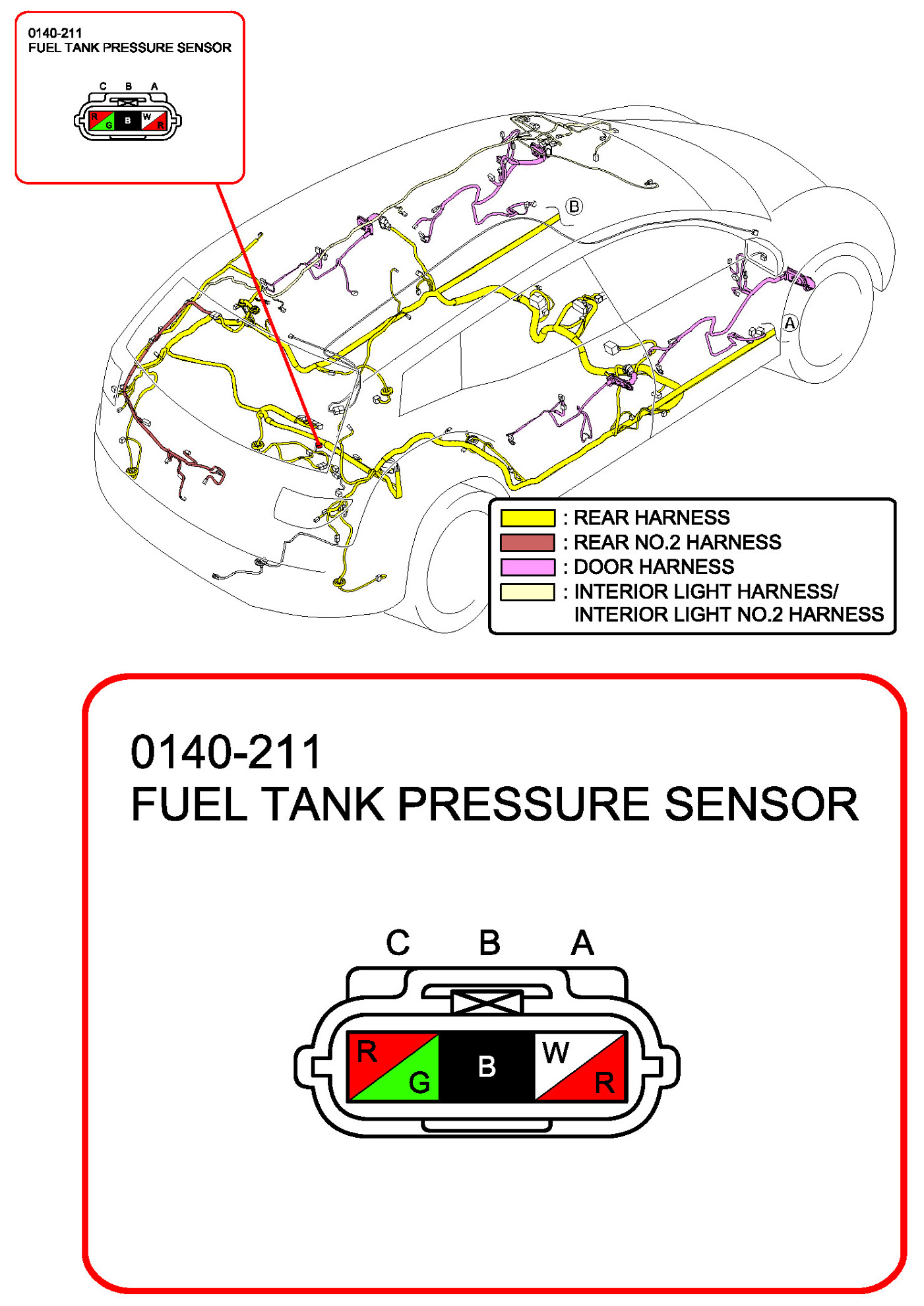 0140-211
FUEL TANK PRESSURE SENSOR

C B A

R G B W R

B

A

: REAR HARNESS
: REAR NO.2 HARNESS
: DOOR HARNESS
: INTERIOR LIGHT HARNESS/ INTERIOR LIGHT NO.2 HARNESS

0140-211
FUEL TANK PRESSURE SENSOR

C B A

R G B W R