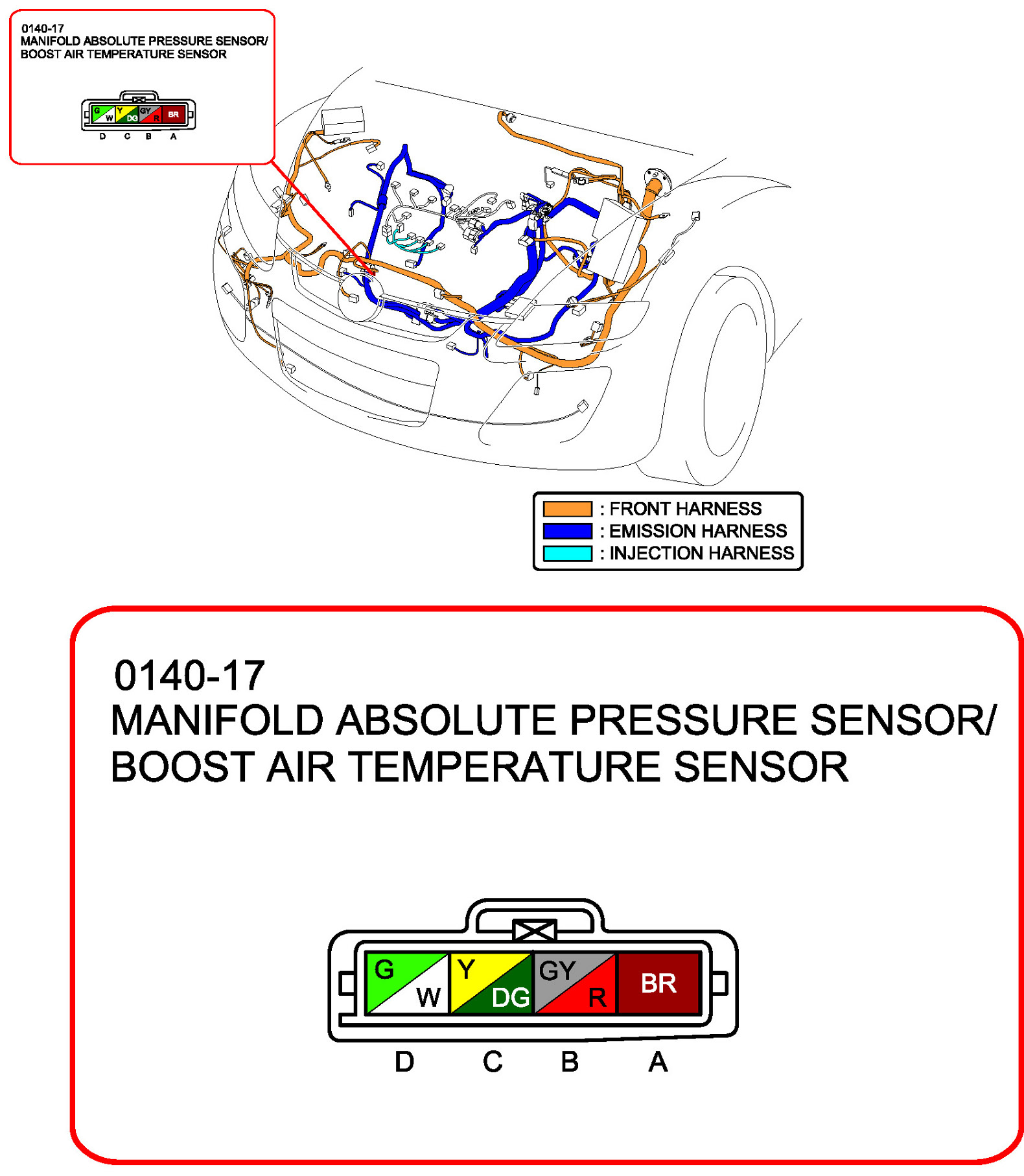 0140-17
MANIFOLD ABSOLUTE PRESSURE SENSOR/
BOOST AIR TEMPERATURE SENSOR

G W Y DG GY R BR
D C B A

: FRONT HARNESS
: EMISSION HARNESS
: INJECTION HARNESS

0140-17
MANIFOLD ABSOLUTE PRESSURE SENSOR/
BOOST AIR TEMPERATURE SENSOR

G W Y DG GY R BR
D C B A